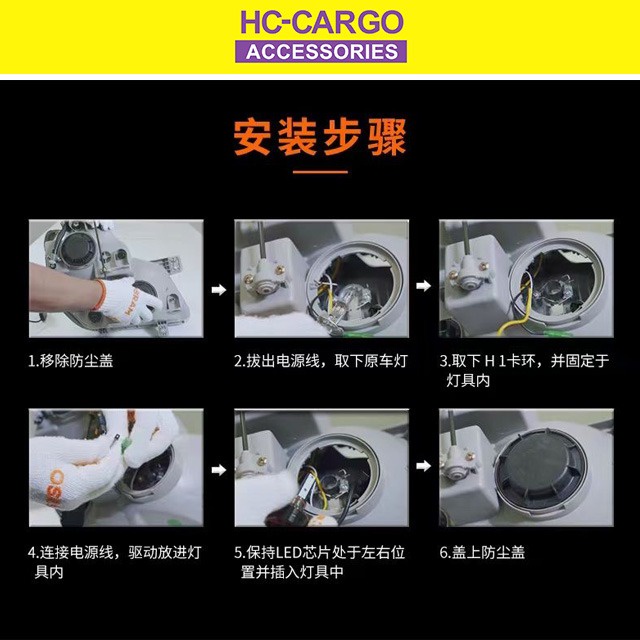 HC-CARGO
ACCESSORIES

安装步骤

1.移除防尘盖

2.拔出电源线，取下原车灯

3.取下 H 1卡环，并固定于灯具内

4.连接电源线，驱动放进灯具内

5.保持LED芯片处于左右位置并插入灯具中

6.盖上防尘盖