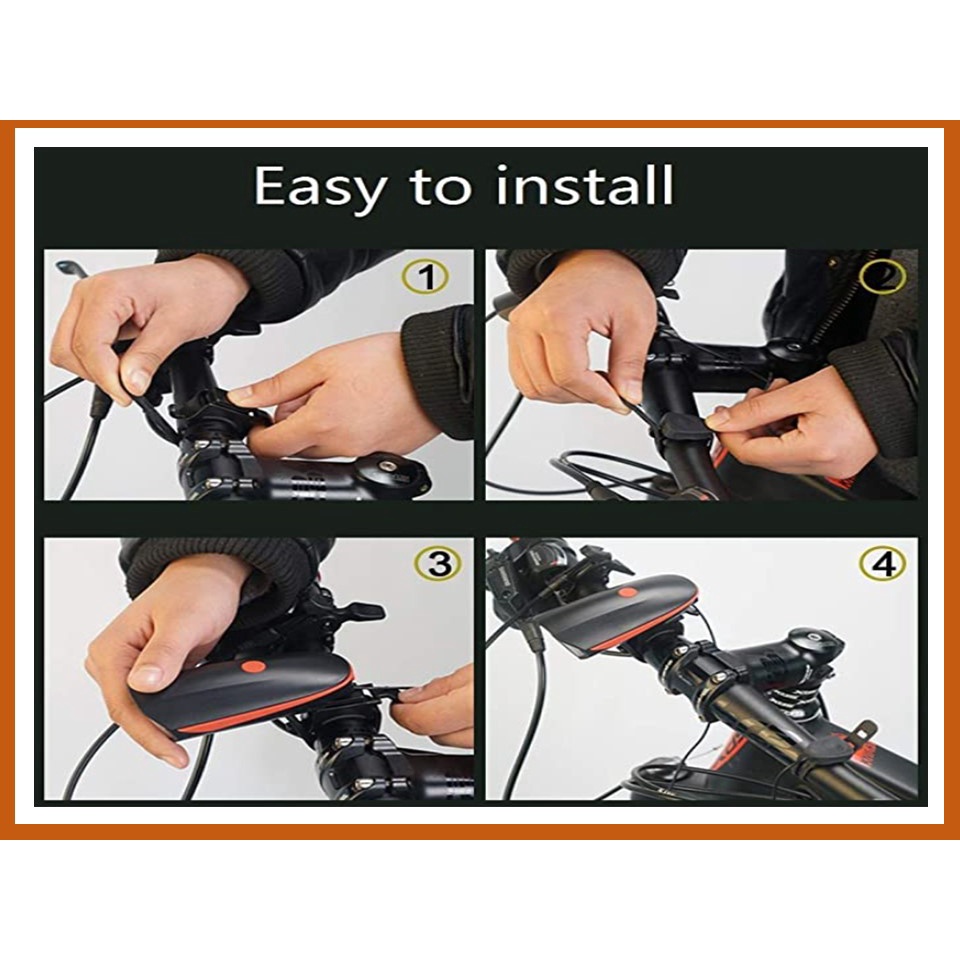 Easy to install

1

2

3

4