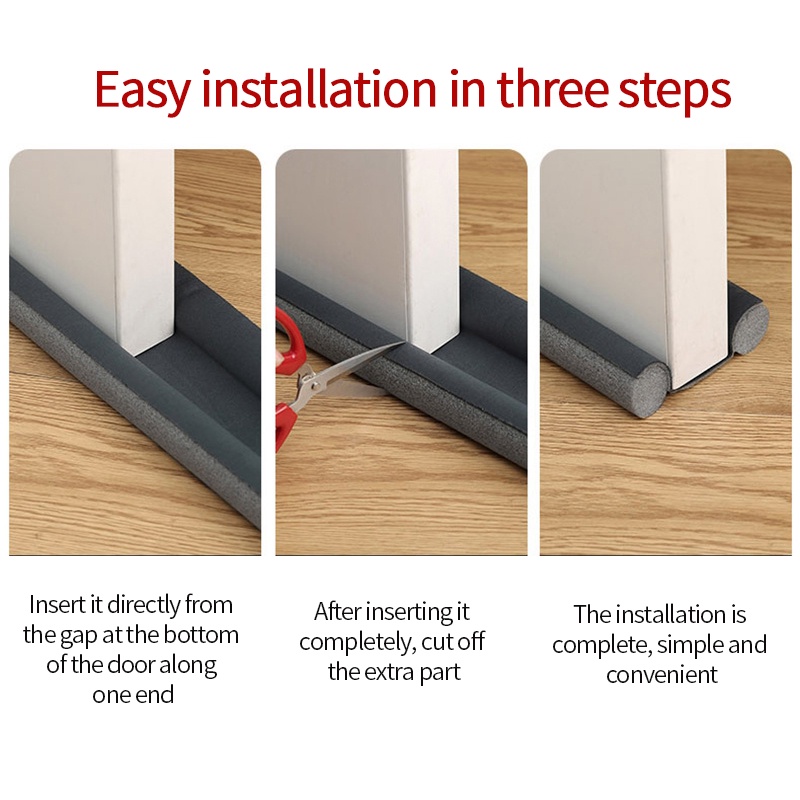 Easy installation in three steps

Insert it directly from the gap at the bottom of the door along one end

After inserting it completely, cut off the extra part

The installation is complete, simple and convenient