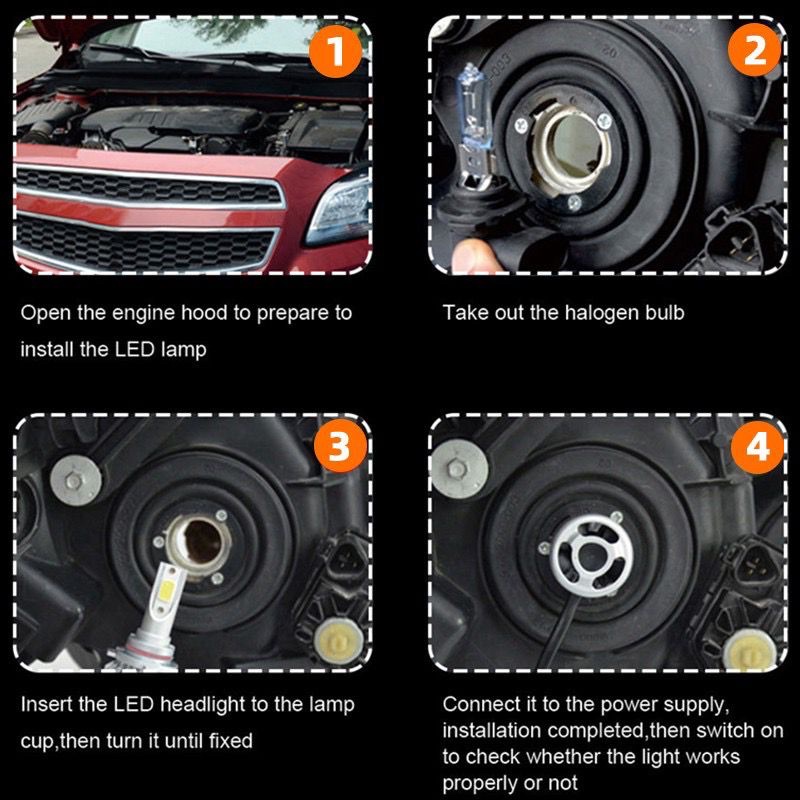 1

Open the engine hood to prepare to install the LED lamp

2

Take out the halogen bulb

3

Insert the LED headlight to the lamp cup,then turn it until fixed

4

Connect it to the power supply, installation completed,then switch on to check whether the light works properly or not