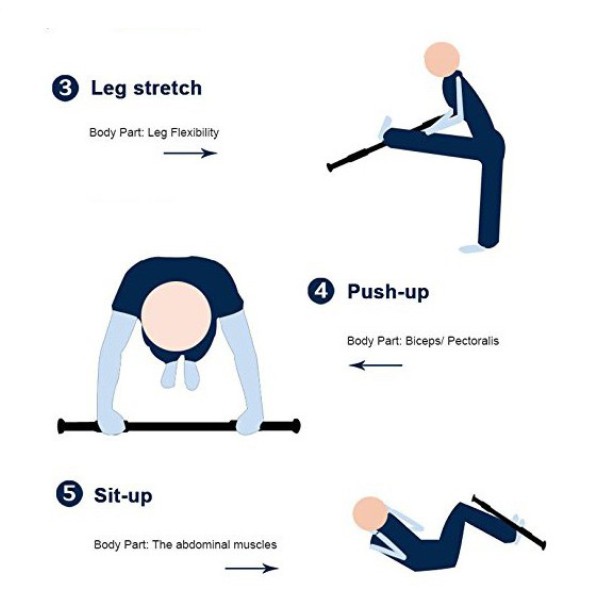 3 Leg stretch

Body Part: Leg Flexibility

4 Push-up

Body Part: Biceps/ Pectoralis

5 Sit-up

Body Part: The abdominal muscles