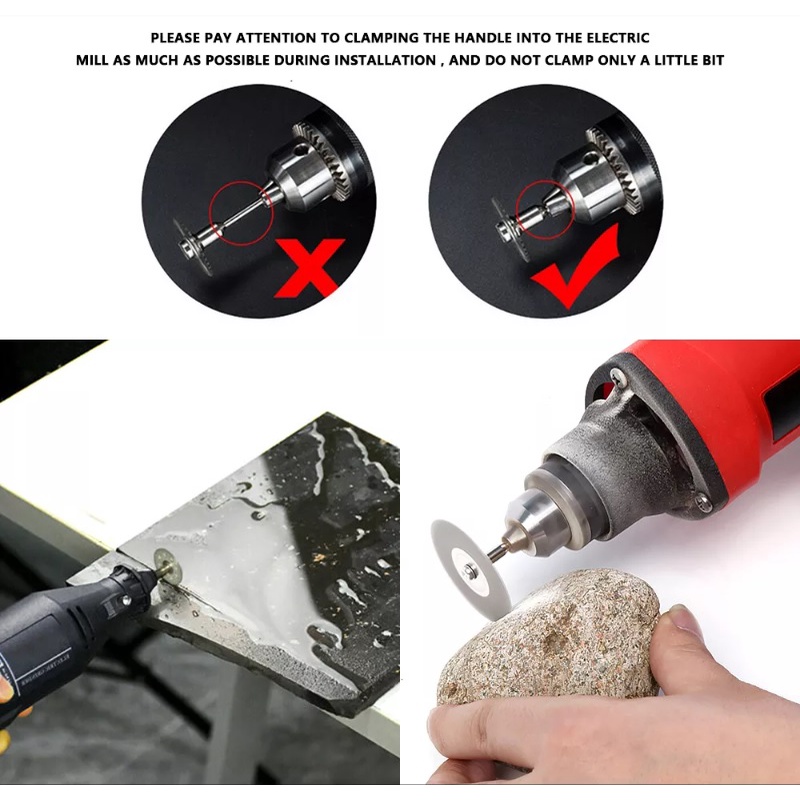 PLEASE PAY ATTENTION TO CLAMPING THE HANDLE INTO THE ELECTRIC MILL AS MUCH AS POSSIBLE DURING INSTALLATION , AND DO NOT CLAMP ONLY A LITTLE BIT