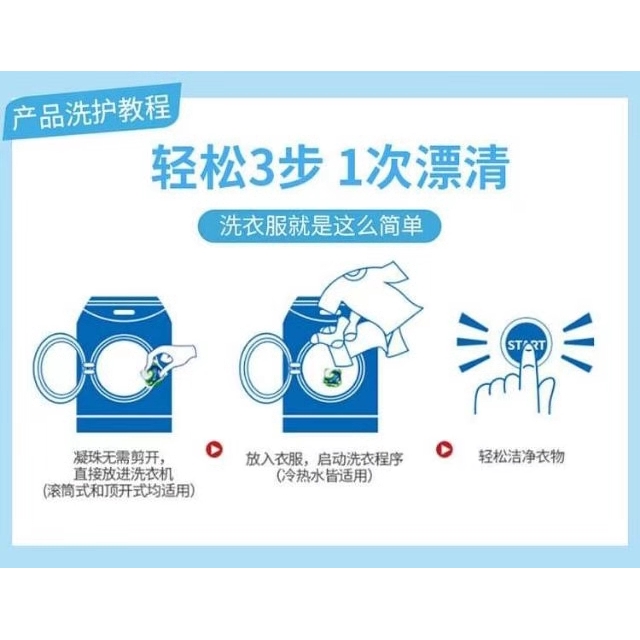 产品洗护教程

轻松3步 1次漂清

洗衣服就是这么简单

START

凝珠无需剪开，直接放进洗衣机（滚筒式和顶开式均适用）

放入衣服，启动洗衣程序（冷热水皆适用）

轻松洁净衣物