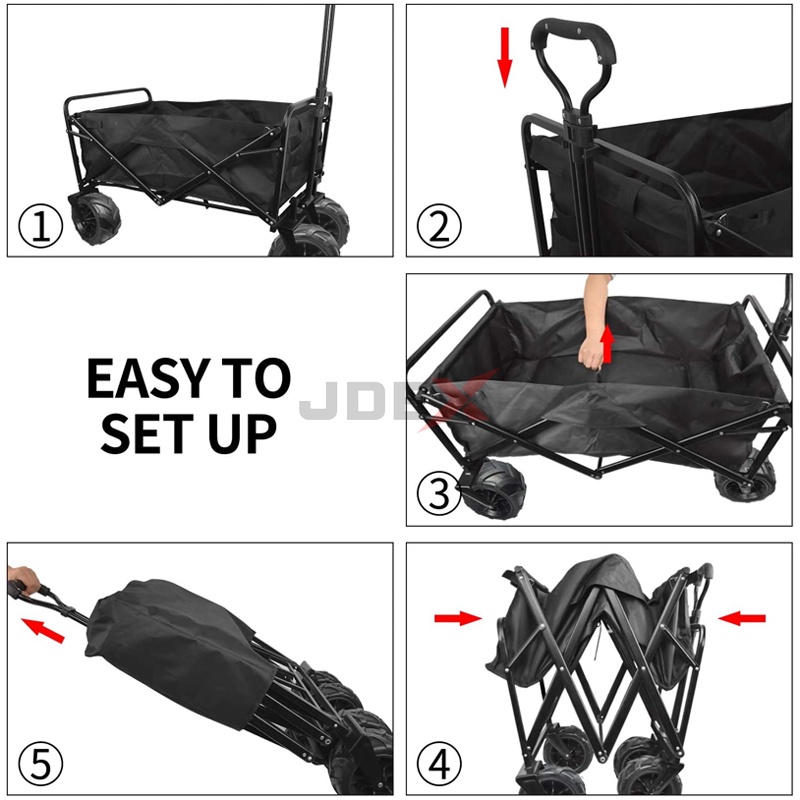 ①

②

EASY TO SET UP

JDEX

③

⑤

④