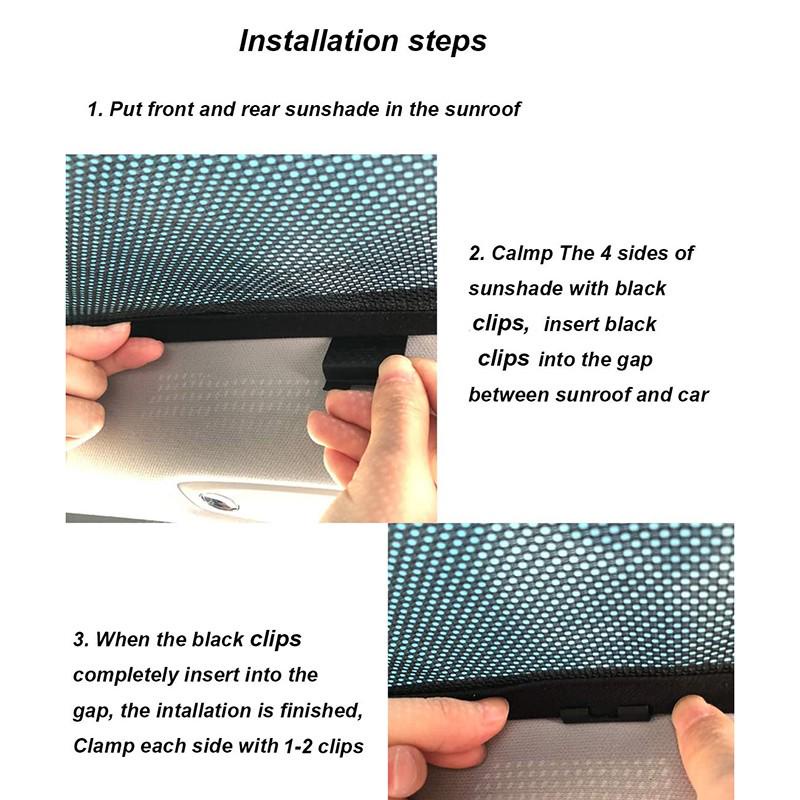 Installation steps

1. Put front and rear sunshade in the sunroof

2. Calmp The 4 sides of sunshade with black clips, insert black clips into the gap between sunroof and car

3. When the black clips completely insert into the gap, the intallation is finished, Clamp each side with 1-2 clips