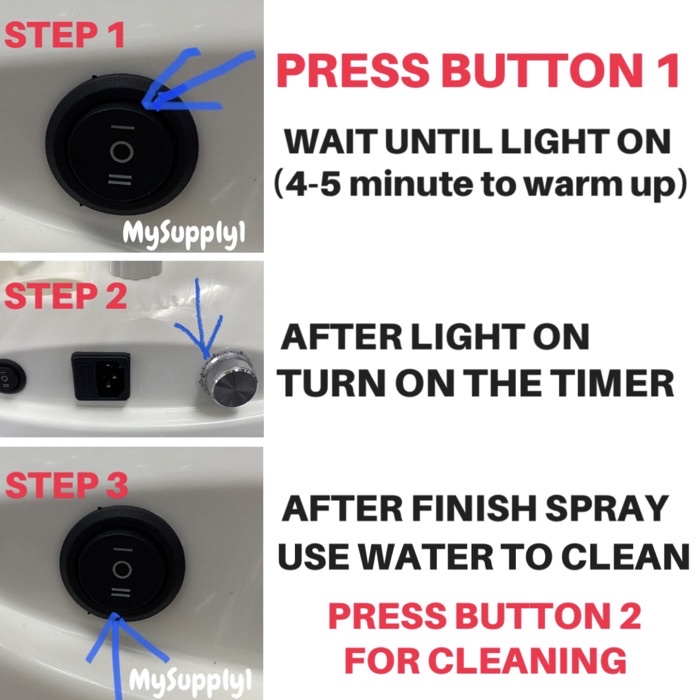 STEP 1

I
O
II

MySupply1

PRESS BUTTON 1

WAIT UNTIL LIGHT ON (4-5 minute to warm up)

STEP 2

AFTER LIGHT ON TURN ON THE TIMER

STEP 3

I
O
II

MySupply1

AFTER FINISH SPRAY USE WATER TO CLEAN

PRESS BUTTON 2 FOR CLEANING