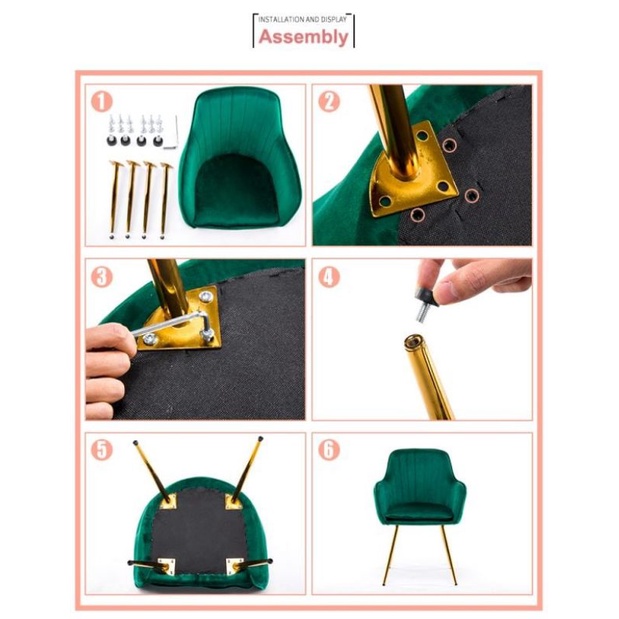 INSTALLATION AND DISPLAY
Assembly

1

2

3

4

5

6