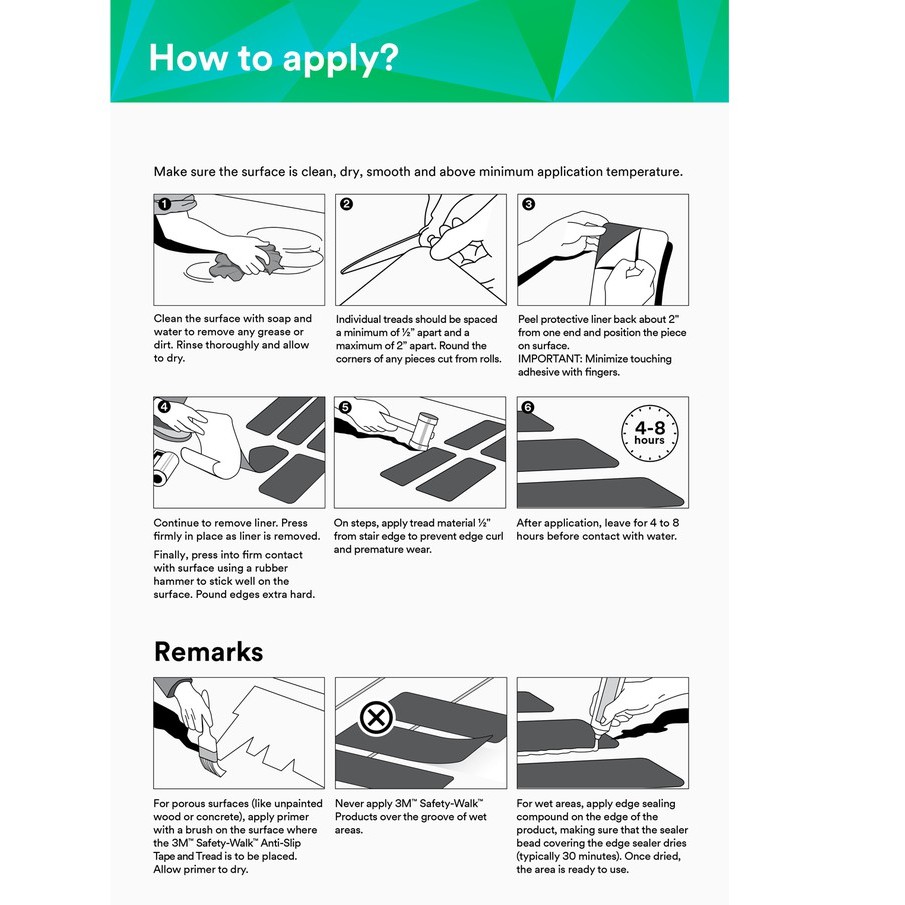 How to apply?

Make sure the surface is clean, dry, smooth and above minimum application temperature.

1

Clean the surface with soap and water to remove any grease or dirt. Rinse thoroughly and allow to dry.

2

Individual treads should be spaced a minimum of ½" apart and a maximum of 2" apart. Round the corners of any pieces cut from rolls.

3

Peel protective liner back about 2" from one end and position the piece on surface.
IMPORTANT: Minimize touching adhesive with fingers.

4

Continue to remove liner. Press firmly in place as liner is removed.

Finally, press into firm contact with surface using a rubber hammer to stick well on the surface. Pound edges extra hard.

5

On steps, apply tread material ½" from stair edge to prevent edge curl and premature wear.

6

4-8 hours

After application, leave for 4 to 8 hours before contact with water.

Remarks

For porous surfaces (like unpainted wood or concrete), apply primer with a brush on the surface where the 3M™ Safety-Walk™ Anti-Slip Tape and Tread is to be placed. Allow primer to dry.

Never apply 3M™ Safety-Walk™ Products over the groove of wet areas.

For wet areas, apply edge sealing compound on the edge of the product, making sure that the sealer bead covering the edge sealer dries (typically 30 minutes). Once dried, the area is ready to use.