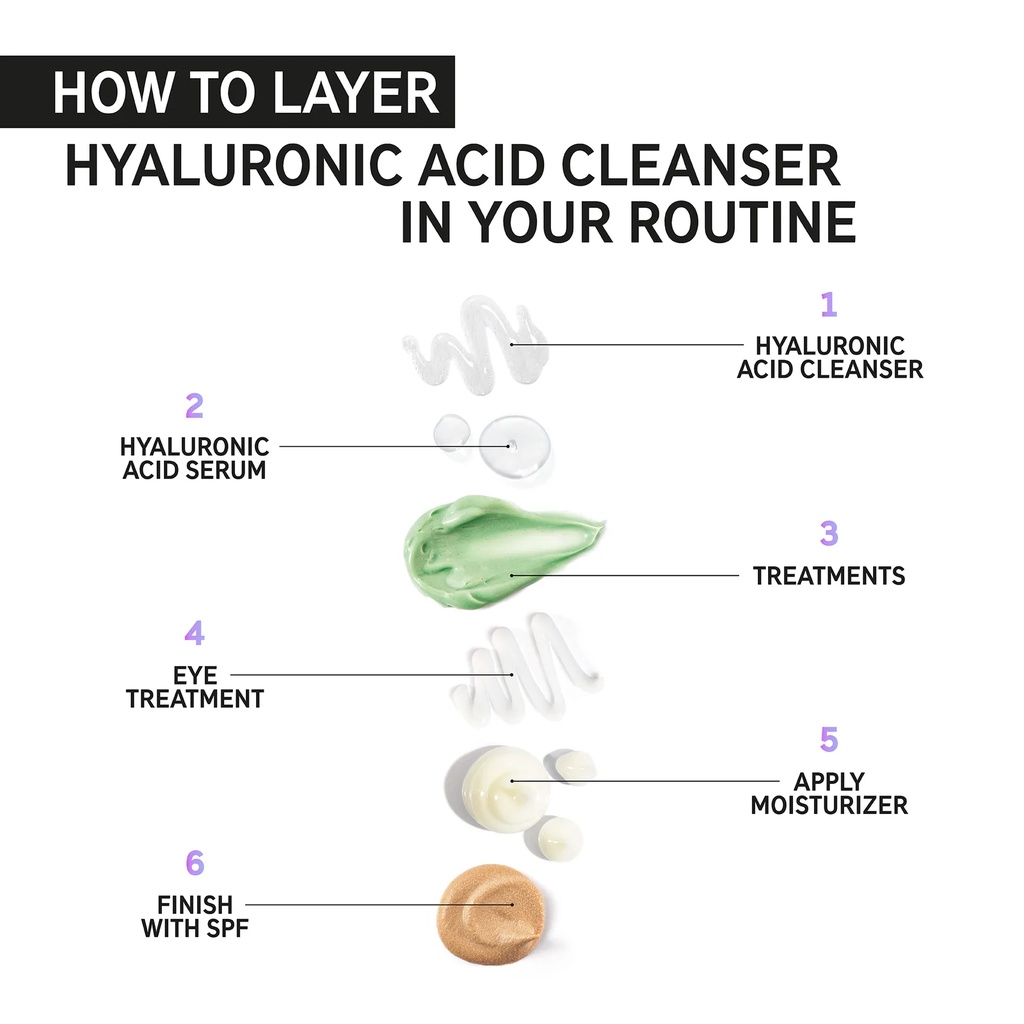 HOW TO LAYER
HYALURONIC ACID CLEANSER IN YOUR ROUTINE

1
HYALURONIC ACID CLEANSER

2
HYALURONIC ACID SERUM

3
TREATMENTS

4
EYE TREATMENT

5
APPLY MOISTURIZER

6
FINISH WITH SPF