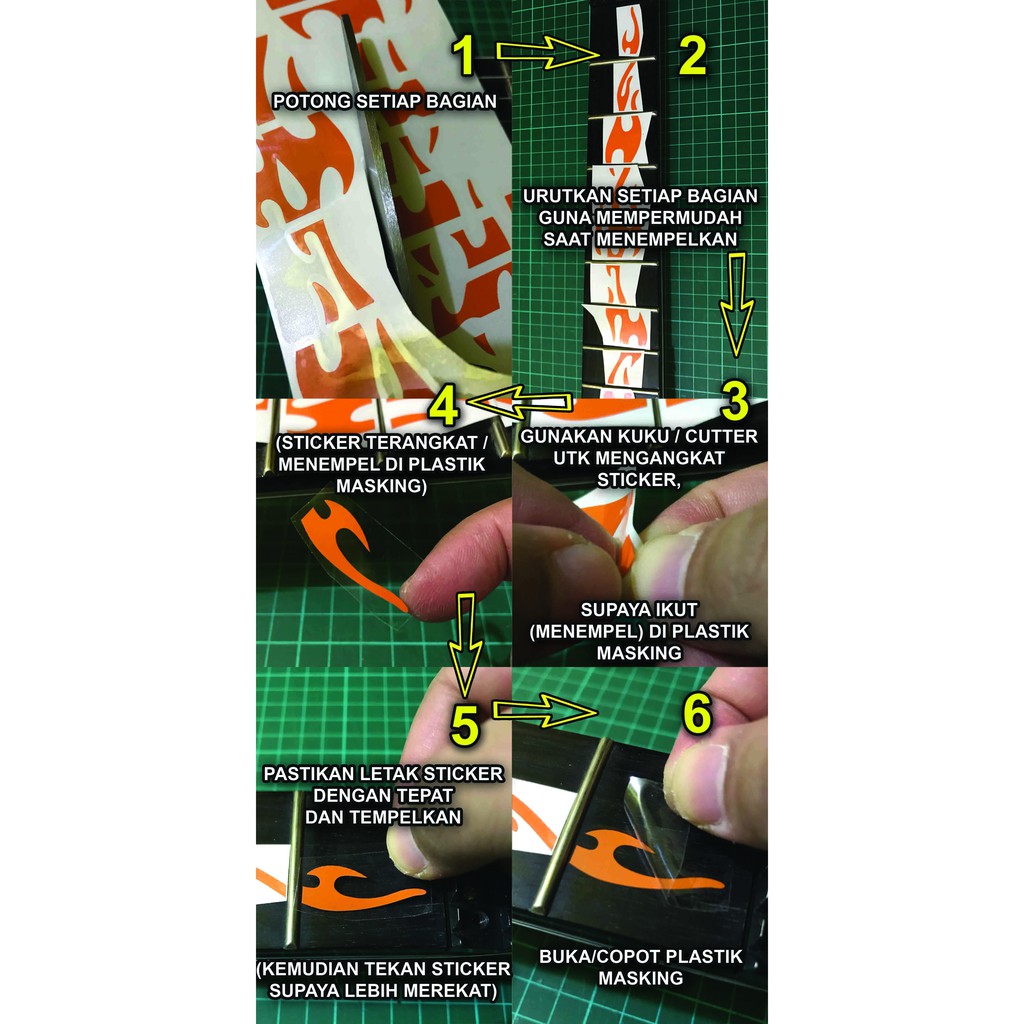 1

POTONG SETIAP BAGIAN

2

URUTKAN SETIAP BAGIAN GUNA MEMPERMUDAH SAAT MENEMPELKAN

3

GUNAKAN KUKU / CUTTER UTK MENGANGKAT STICKER,

SUPAYA IKUT (MENEMPEL) DI PLASTIK MASKING

4

(STICKER TERANGKAT / MENEMPEL DI PLASTIK MASKING)

5

PASTIKAN LETAK STICKER DENGAN TEPAT DAN TEMPELKAN

(KEMUDIAN TEKAN STICKER SUPAYA LEBIH MEREKAT)

6

BUKA/COPOT PLASTIK MASKING