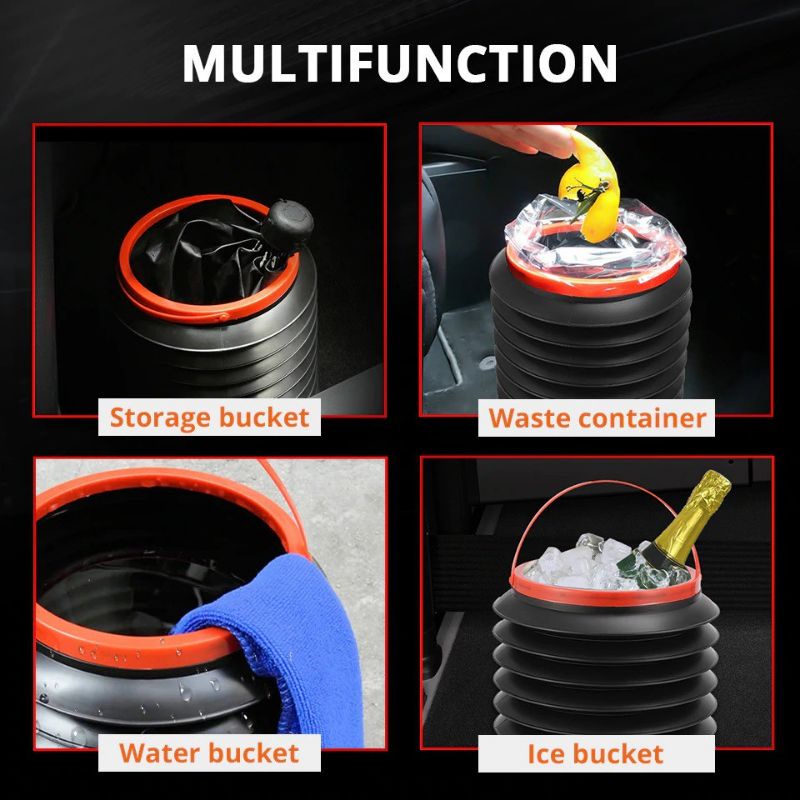 MULTIFUNCTION

Storage bucket

Waste container

Water bucket

Ice bucket