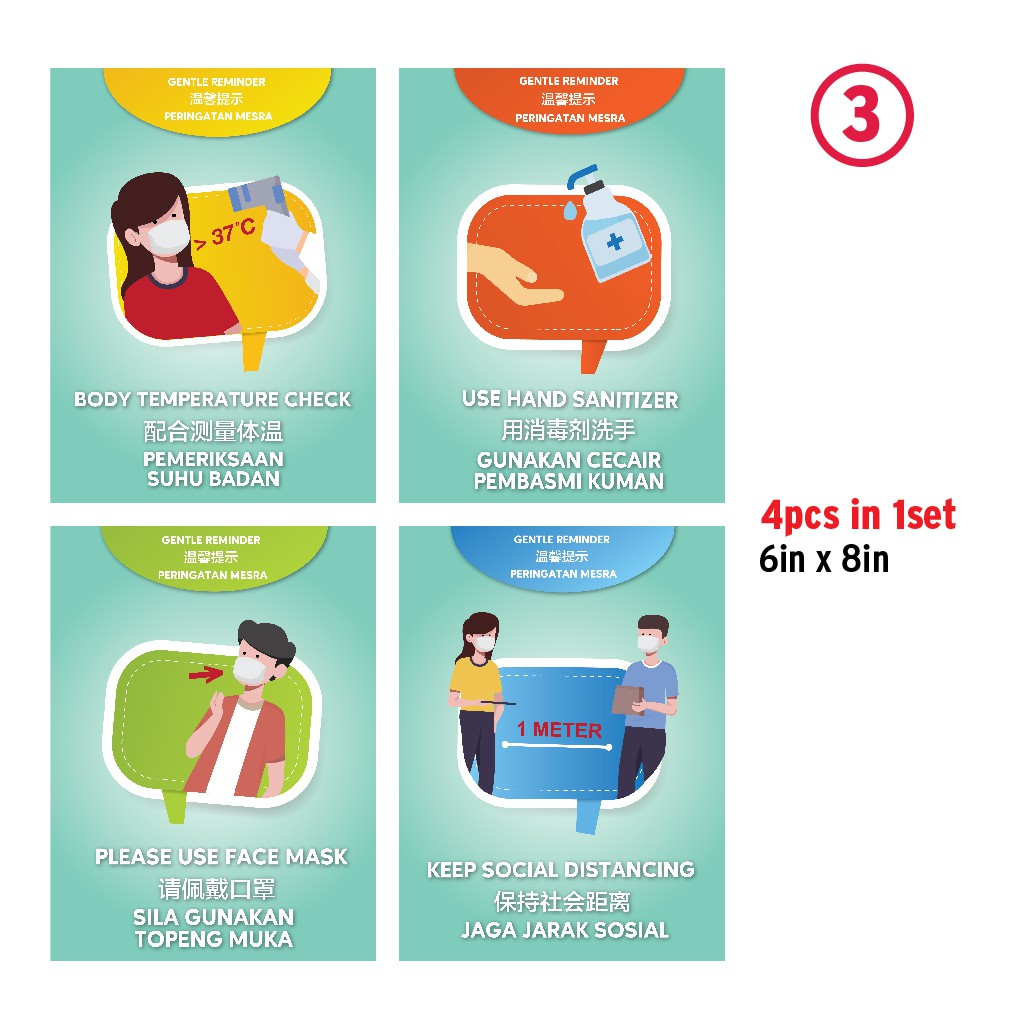 GENTLE REMINDER
温馨提示
PERINGATAN MESRA

> 37°C

BODY TEMPERATURE CHECK
配合测量体温
PEMERIKSAAN SUHU BADAN

GENTLE REMINDER
温馨提示
PERINGATAN MESRA

USE HAND SANITIZER
用消毒剂洗手
GUNAKAN CECAIR PEMBASMI KUMAN

③

4pcs in 1set
6in x 8in

GENTLE REMINDER
温馨提示
PERINGATAN MESRA

PLEASE USE FACE MASK
请佩戴口罩
SILA GUNAKAN TOPENG MUKA

GENTLE REMINDER
温馨提示
PERINGATAN MESRA

1 METER

KEEP SOCIAL DISTANCING
保持社会距离
JAGA JARAK SOSIAL