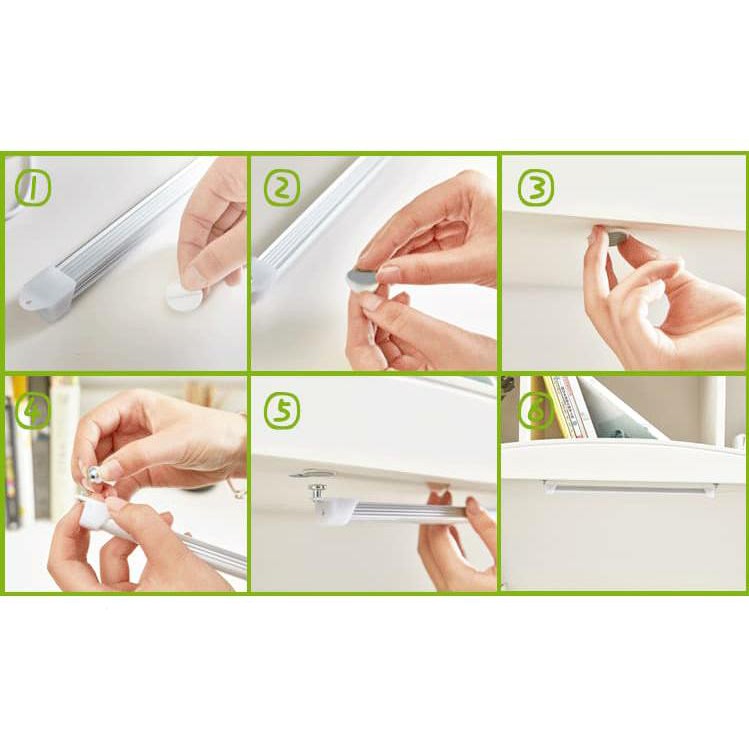 1
2
3
4
5
6