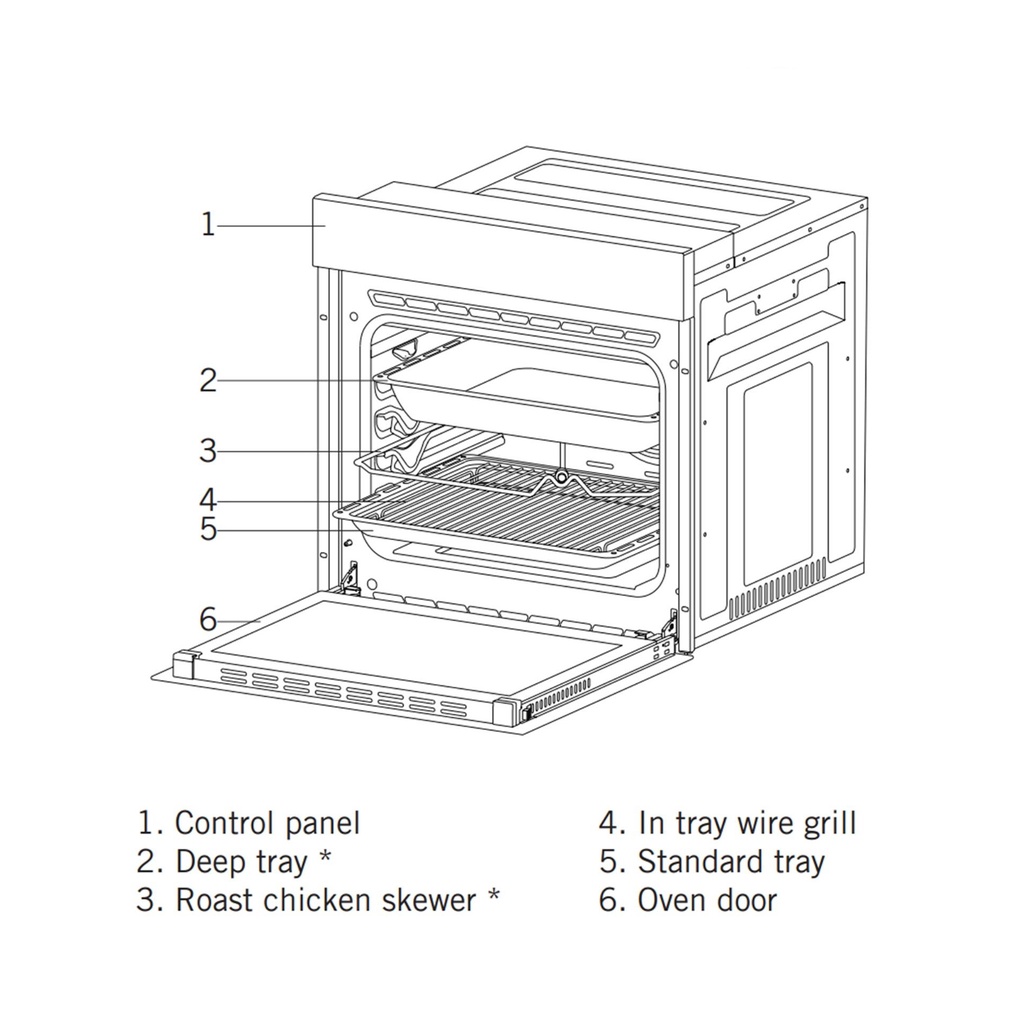 1
2
3
4
5
6

1. Control panel
2. Deep tray *
3. Roast chicken skewer *

4. In tray wire grill
5. Standard tray
6. Oven door