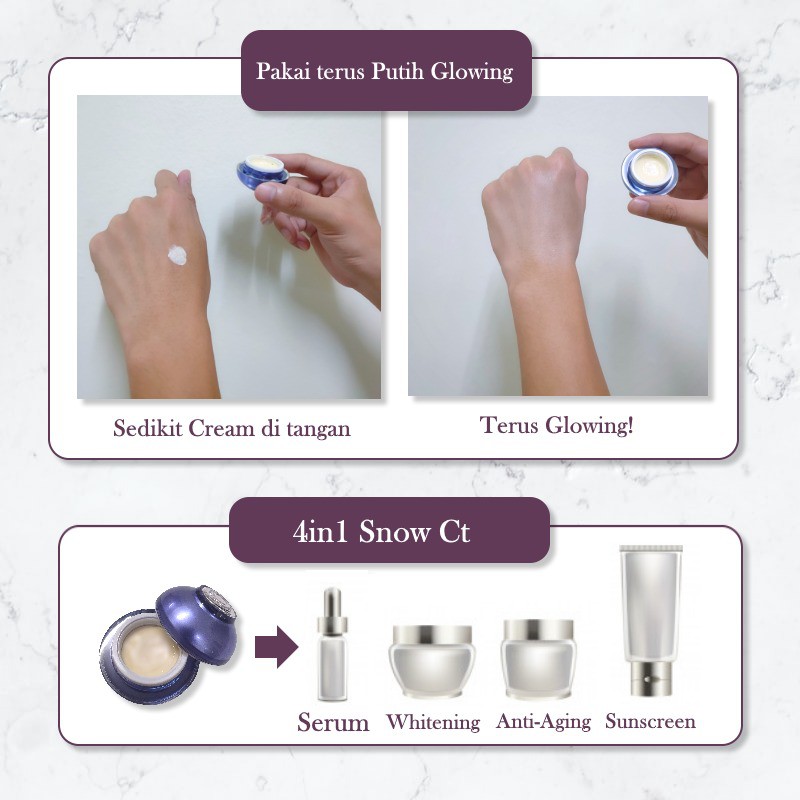 Pakai terus Putih Glowing

Sedikit Cream di tangan

Terus Glowing!

4in1 Snow Ct

Serum Whitening Anti-Aging Sunscreen