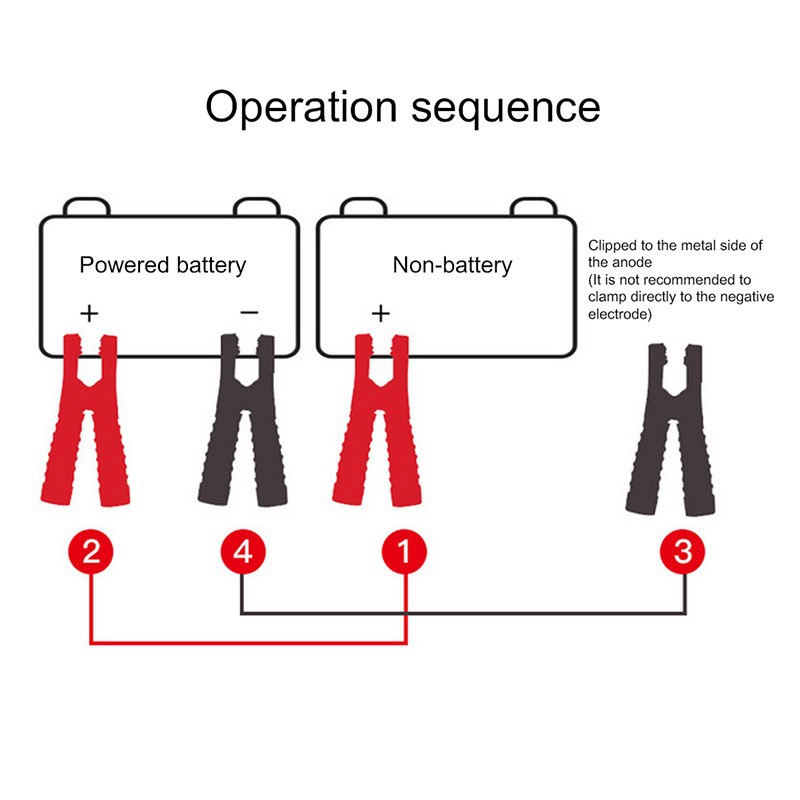 Operation sequence

Powered battery

+ −

Non-battery

+

Clipped to the metal side of the anode
(It is not recommended to clamp directly to the negative electrode)

2 4 1 3