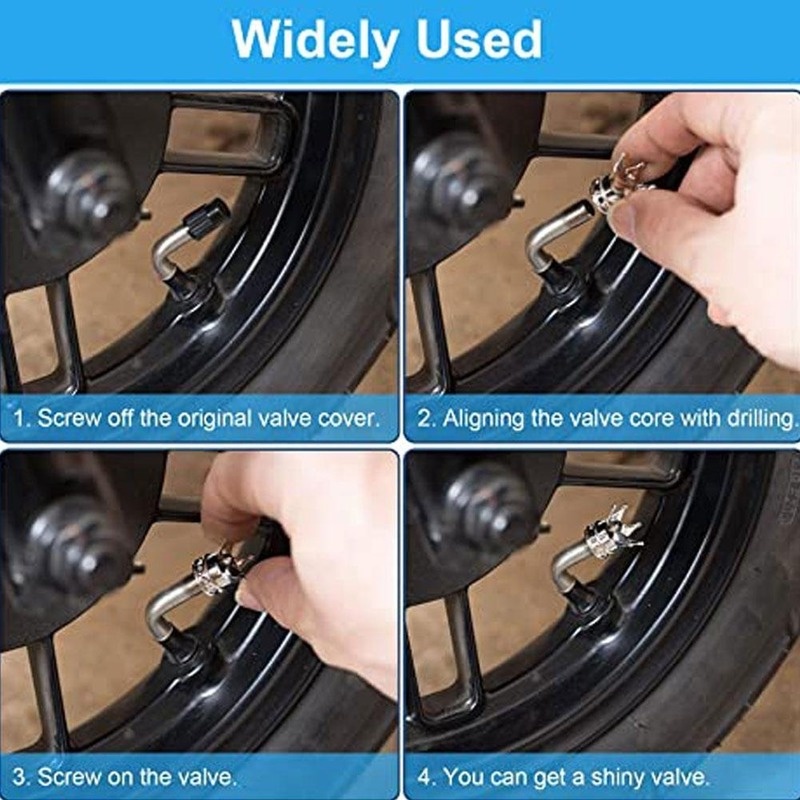 Widely Used

1. Screw off the original valve cover.

2. Aligning the valve core with drilling.

3. Screw on the valve.

4. You can get a shiny valve.