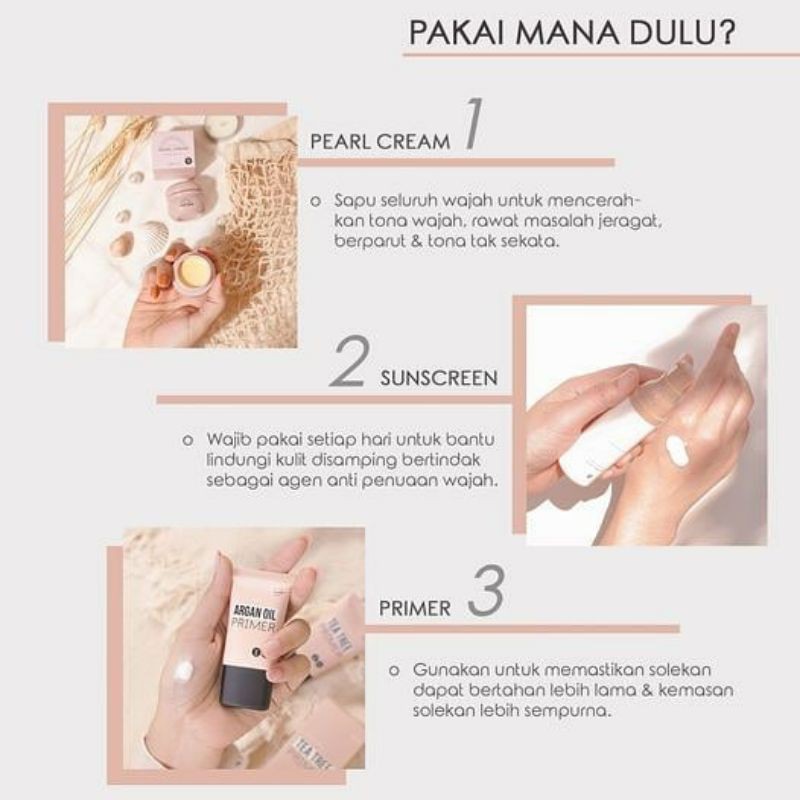 PAKAI MANA DULU?

PEARL CREAM 1

o Sapu seluruh wajah untuk mencerahkan tona wajah, rawat masalah jeragat, berparut & tona tak sekata.

2 SUNSCREEN

o Wajib pakai setiap hari untuk bantu lindungi kulit disamping bertindak sebagai agen anti penuaan wajah.

ARGAN OIL PRIMER

TEA TREE

TEA TREE

PRIMER 3

o Gunakan untuk memastikan solekan dapat bertahan lebih lama & kemasan solekan lebih sempurna.