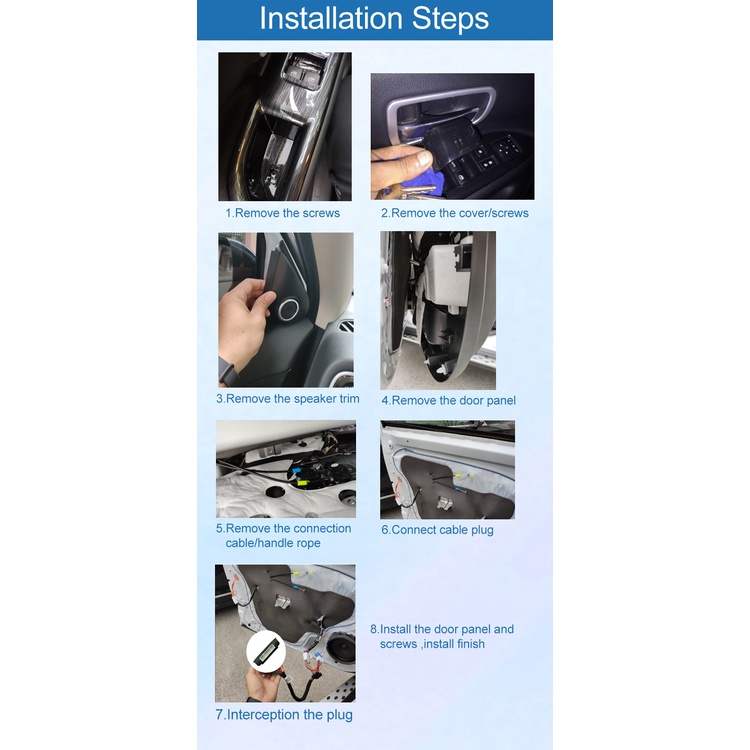 Installation Steps

1.Remove the screws

2.Remove the cover/screws

3.Remove the speaker trim

4.Remove the door panel

5.Remove the connection cable/handle rope

6.Connect cable plug

7.Interception the plug

8.Install the door panel and screws ,install finish