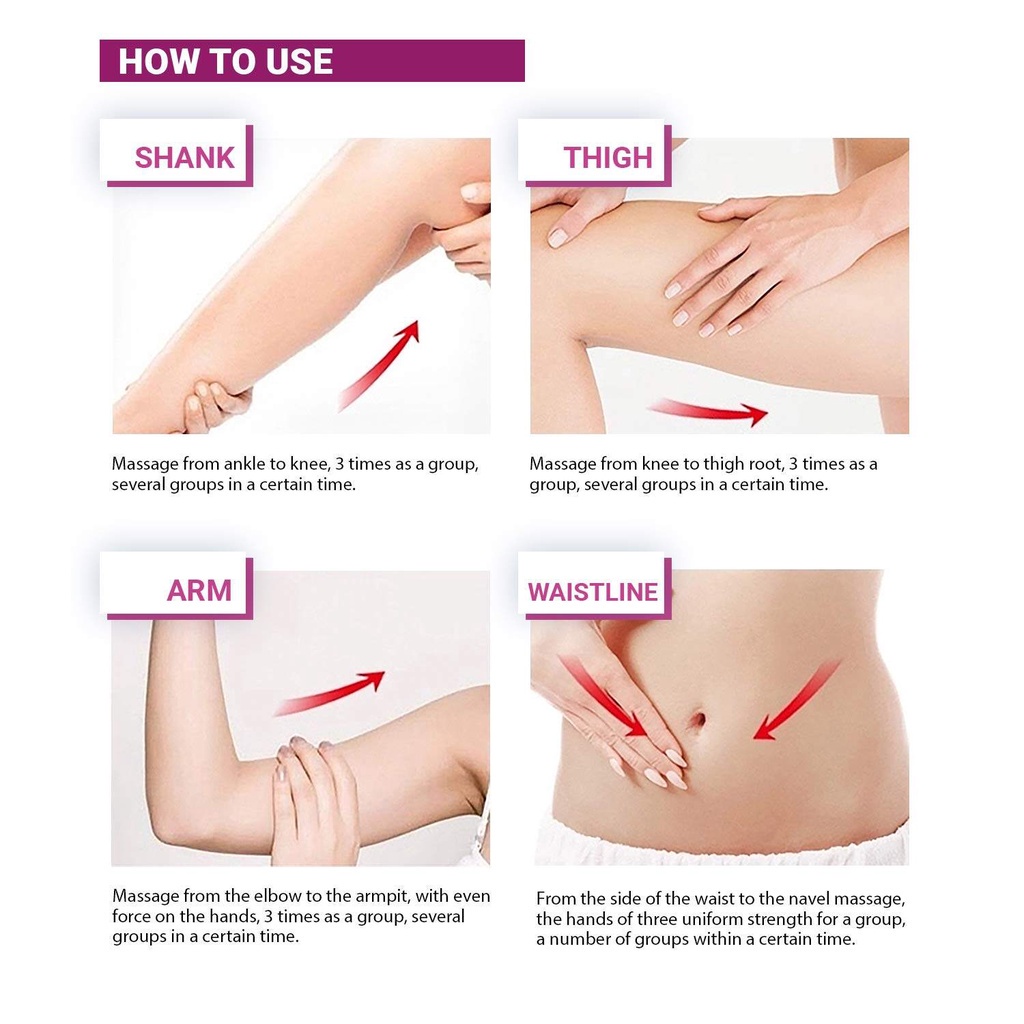 HOW TO USE

SHANK

Massage from ankle to knee, 3 times as a group, several groups in a certain time.

THIGH

Massage from knee to thigh root, 3 times as a group, several groups in a certain time.

ARM

Massage from the elbow to the armpit, with even force on the hands, 3 times as a group, several groups in a certain time.

WAISTLINE

From the side of the waist to the navel massage, the hands of three uniform strength for a group, a number of groups within a certain time.