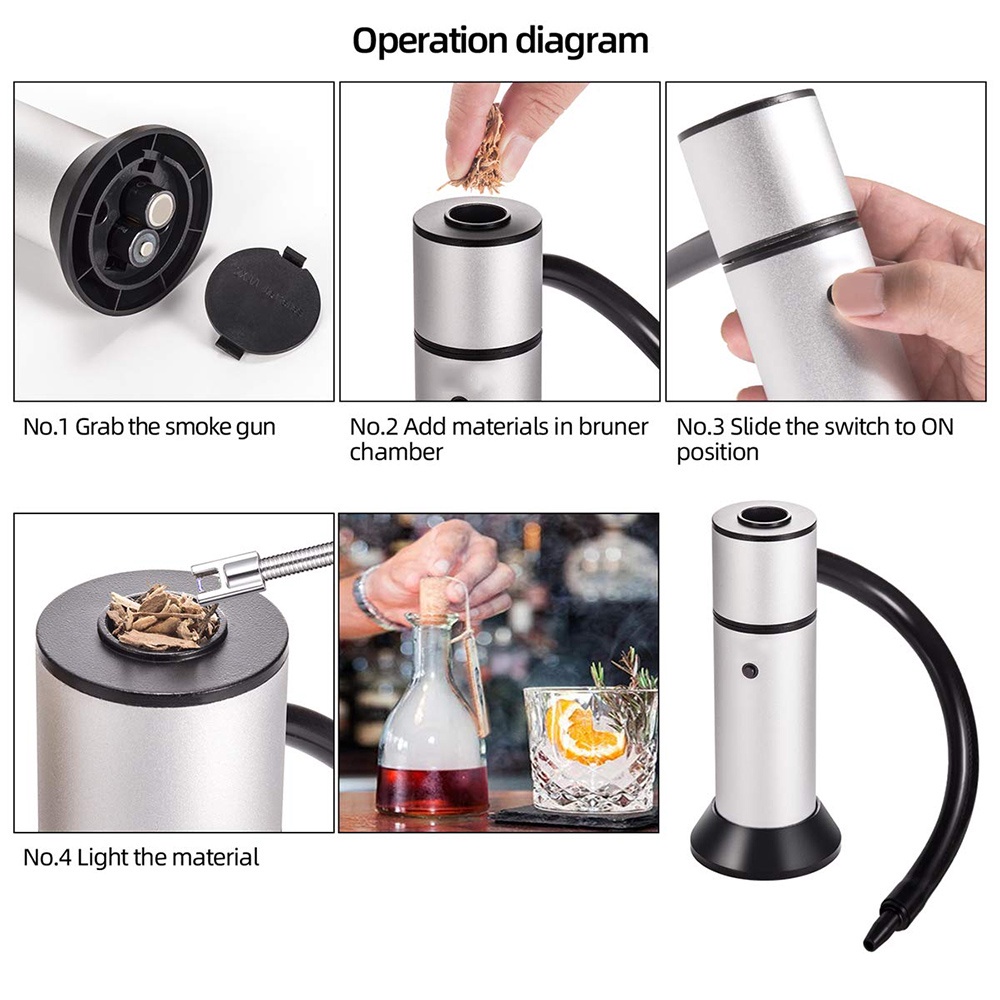 Operation diagram

No.1 Grab the smoke gun

No.2 Add materials in bruner chamber

No.3 Slide the switch to ON position

No.4 Light the material