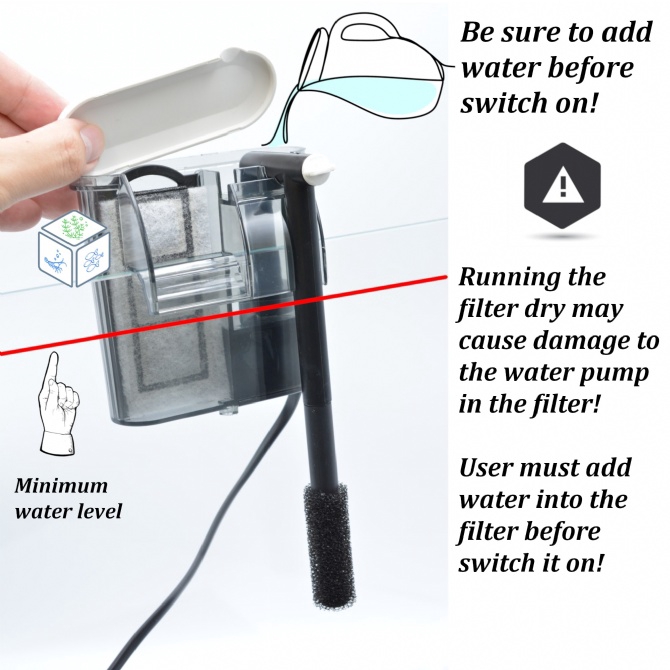 Be sure to add water before switch on!

Running the filter dry may cause damage to the water pump in the filter!

User must add water into the filter before switch it on!

Minimum water level