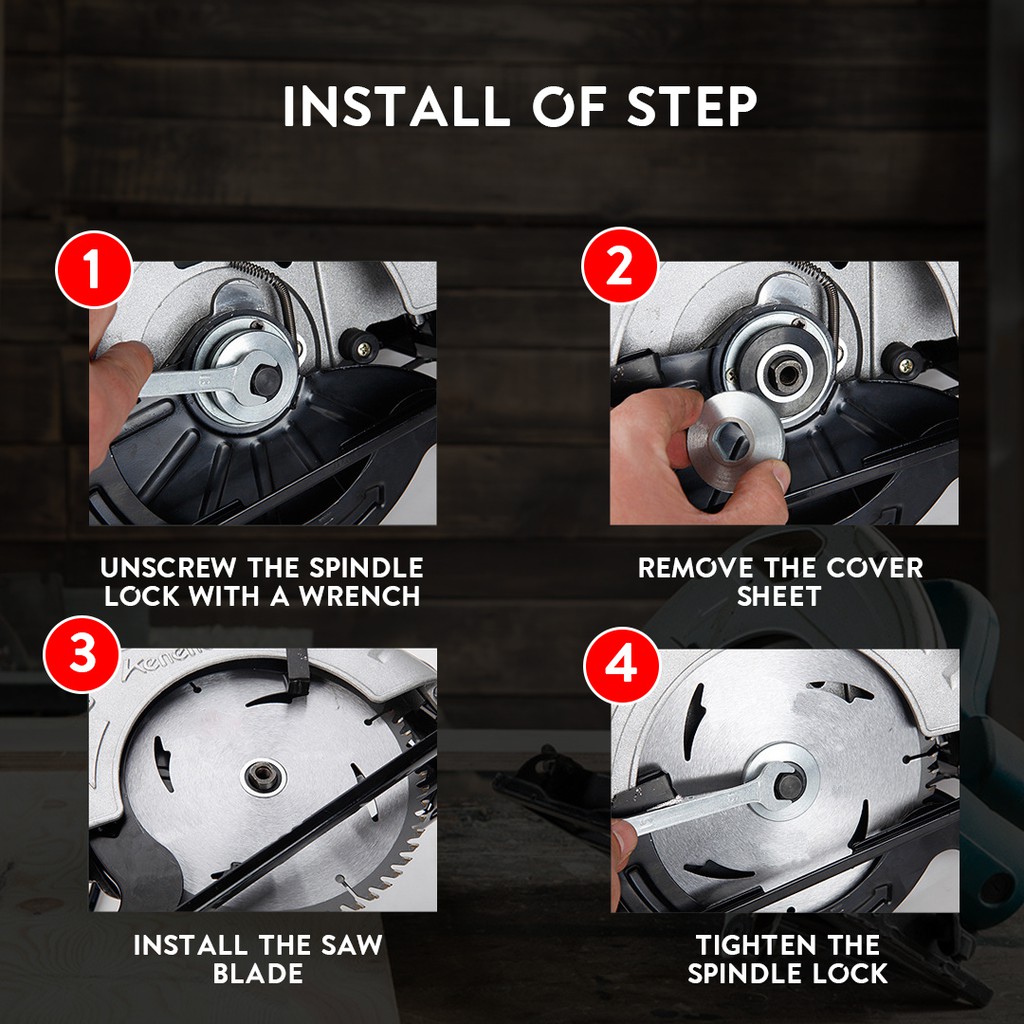 INSTALL OF STEP

1

UNSCREW THE SPINDLE LOCK WITH A WRENCH

2

REMOVE THE COVER SHEET

3

INSTALL THE SAW BLADE

4

TIGHTEN THE SPINDLE LOCK