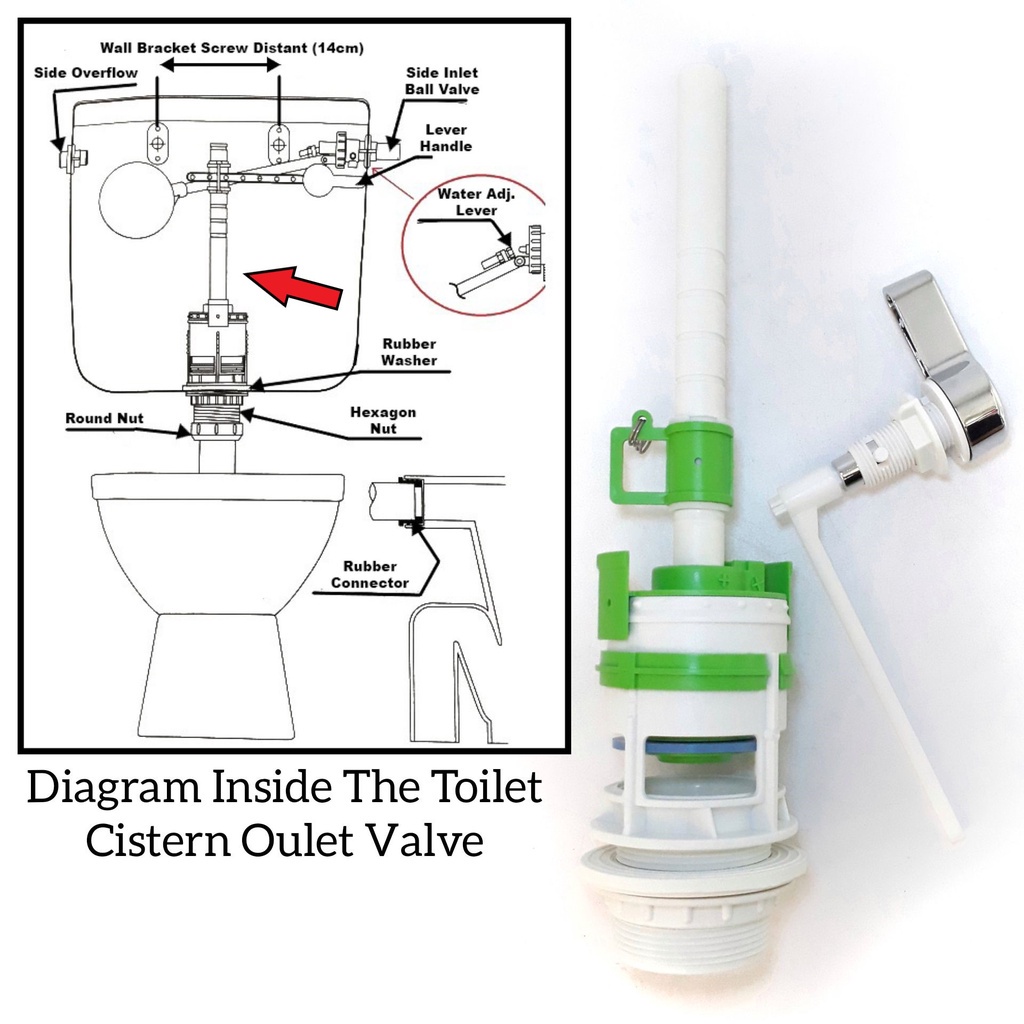 Wall Bracket Screw Distant (14cm)

Side Overflow

Side Inlet Ball Valve

Lever Handle

Water Adj. Lever

Rubber Washer

Round Nut

Hexagon Nut

Rubber Connector

Diagram Inside The Toilet Cistern Oulet Valve