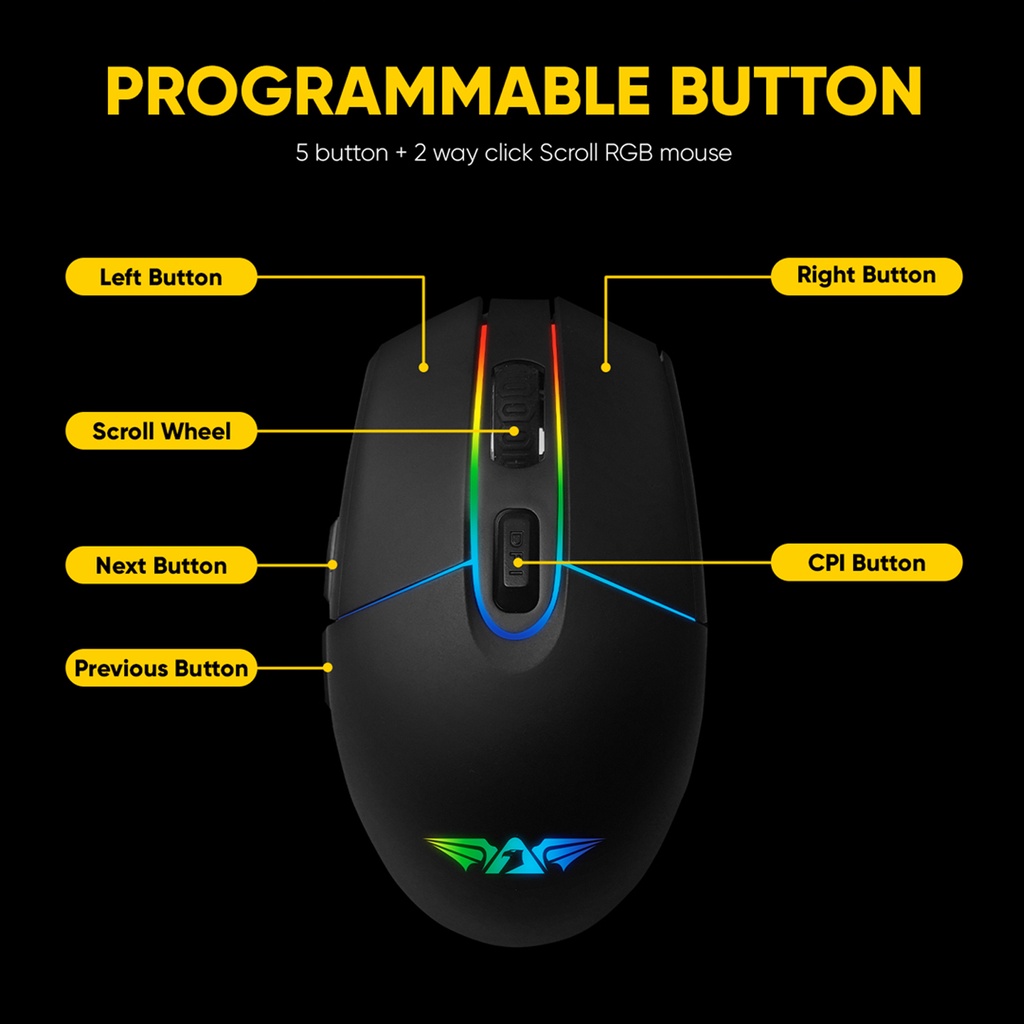 PROGRAMMABLE BUTTON

5 button + 2 way click Scroll RGB mouse

Left Button

Right Button

Scroll Wheel

Next Button

CPI Button

Previous Button