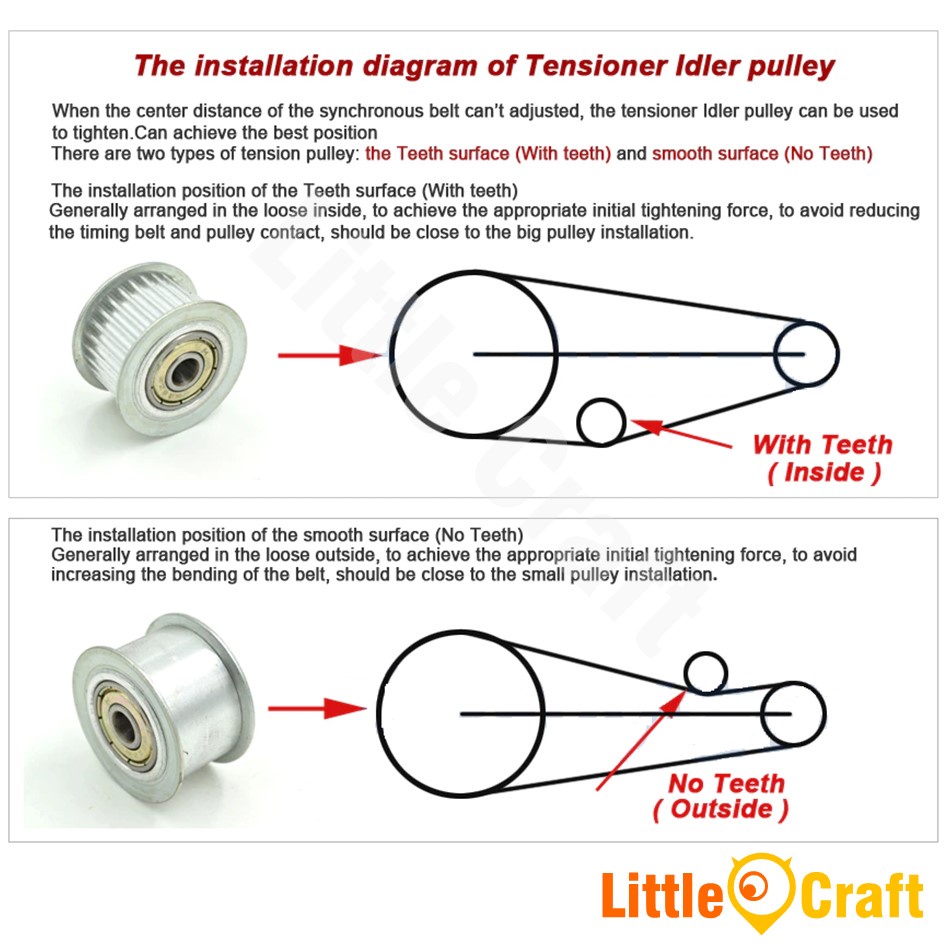 The installation diagram of Tensioner Idler pulley

When the center distance of the synchronous belt can't adjusted, the tensioner Idler pulley can be used to tighten.Can achieve the best position
There are two types of tension pulley: the Teeth surface (With teeth) and smooth surface (No Teeth)

The installation position of the Teeth surface (With teeth)
Generally arranged in the loose inside, to achieve the appropriate initial tightening force, to avoid reducing the timing belt and pulley contact, should be close to the big pulley installation.

With Teeth
( Inside )

The installation position of the smooth surface (No Teeth)
Generally arranged in the loose outside, to achieve the appropriate initial tightening force, to avoid increasing the bending of the belt, should be close to the small pulley installation.

No Teeth
( Outside )

Little Craft

Little Craft