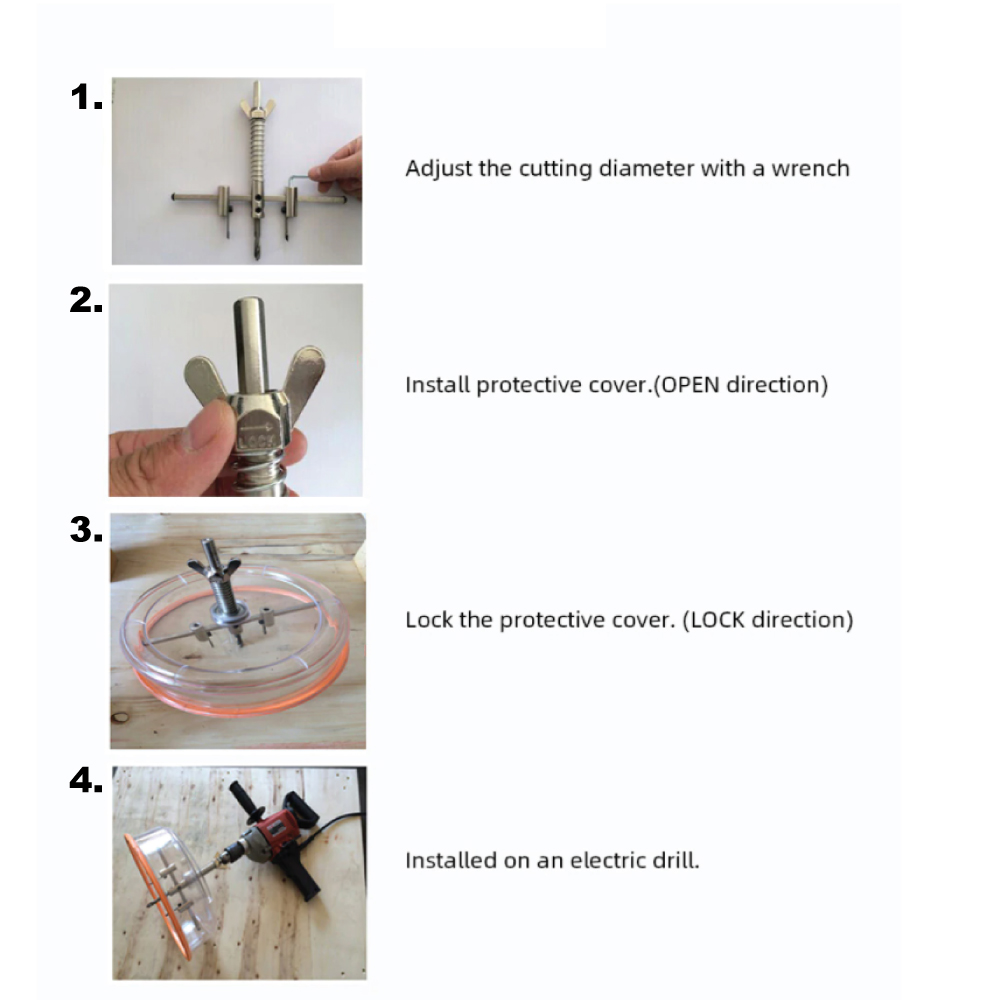 1.

Adjust the cutting diameter with a wrench

2.

LOCK

Install protective cover.(OPEN direction)

3.

Lock the protective cover. (LOCK direction)

4.

Installed on an electric drill.