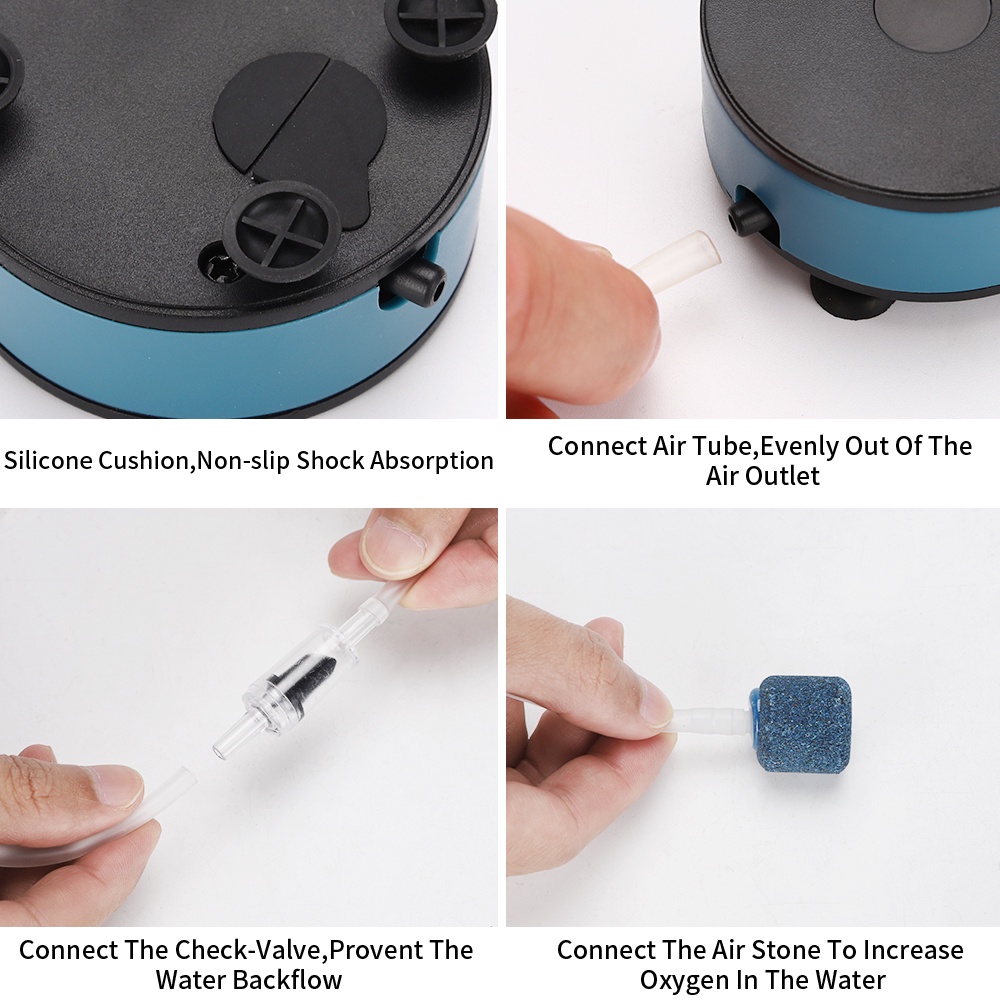 Silicone Cushion,Non-slip Shock Absorption

Connect Air Tube,Evenly Out Of The Air Outlet

Connect The Check-Valve,Provent The Water Backflow

Connect The Air Stone To Increase Oxygen In The Water