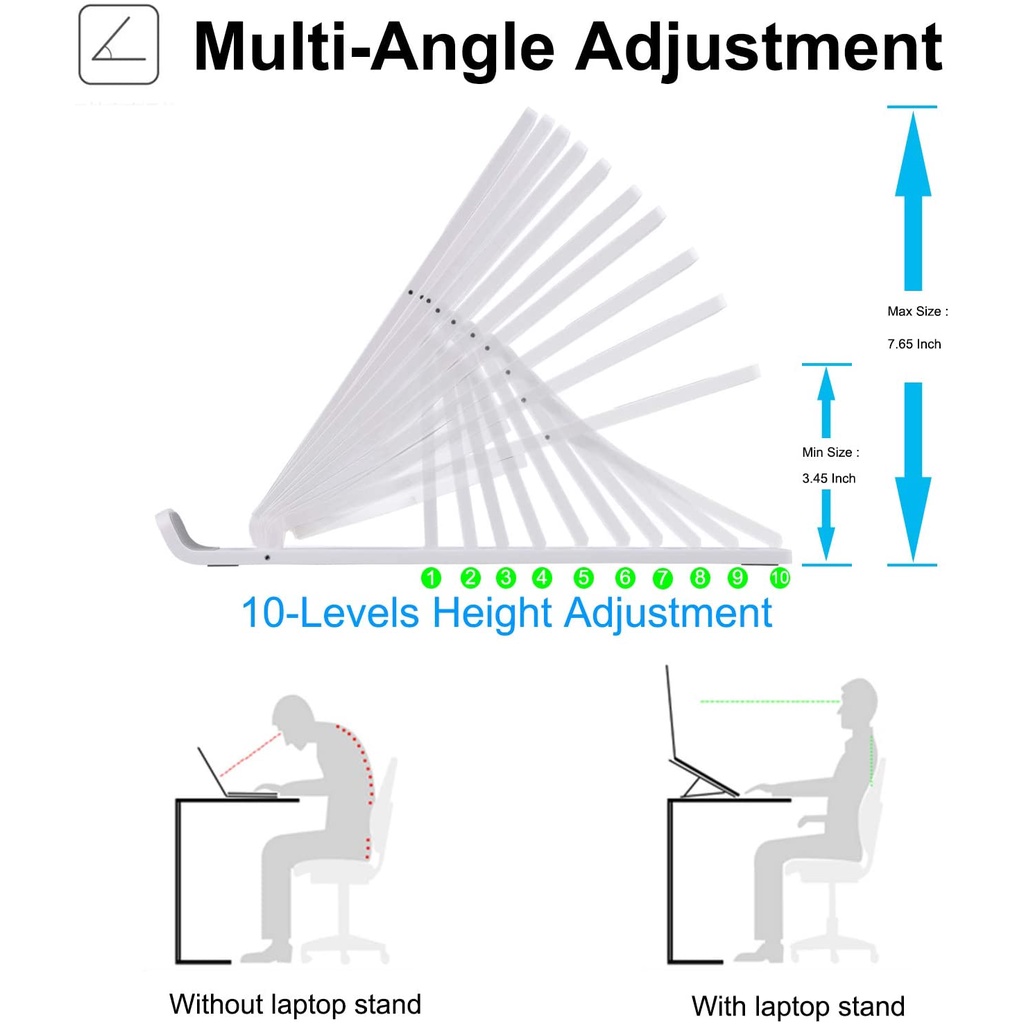 Multi-Angle Adjustment

Max Size :

7.65 Inch

Min Size :

3.45 Inch

1 2 3 4 5 6 7 8 9 10

10-Levels Height Adjustment

Without laptop stand

With laptop stand