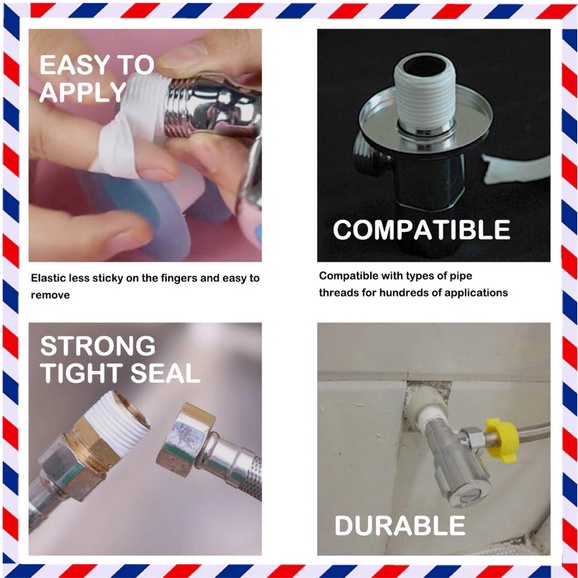 EASY TO APPLY

Elastic less sticky on the fingers and easy to remove

COMPATIBLE

Compatible with types of pipe threads for hundreds of applications

STRONG TIGHT SEAL

DURABLE