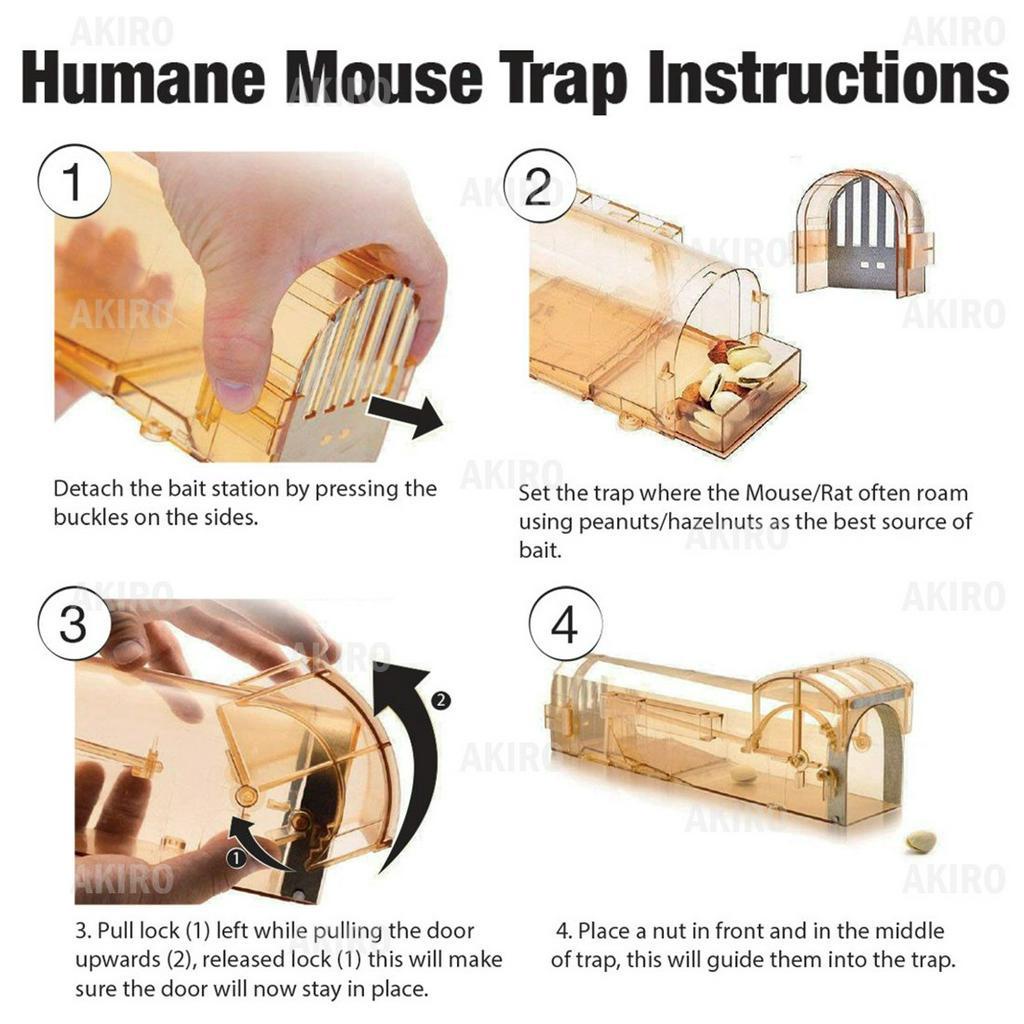 AKIRO

Humane Mouse Trap Instructions

1

Detach the bait station by pressing the buckles on the sides.

2

Set the trap where the Mouse/Rat often roam using peanuts/hazelnuts as the best source of bait.

3

2

1

3. Pull lock (1) left while pulling the door upwards (2), released lock (1) this will make sure the door will now stay in place.

4

4. Place a nut in front and in the middle of trap, this will guide them into the trap.