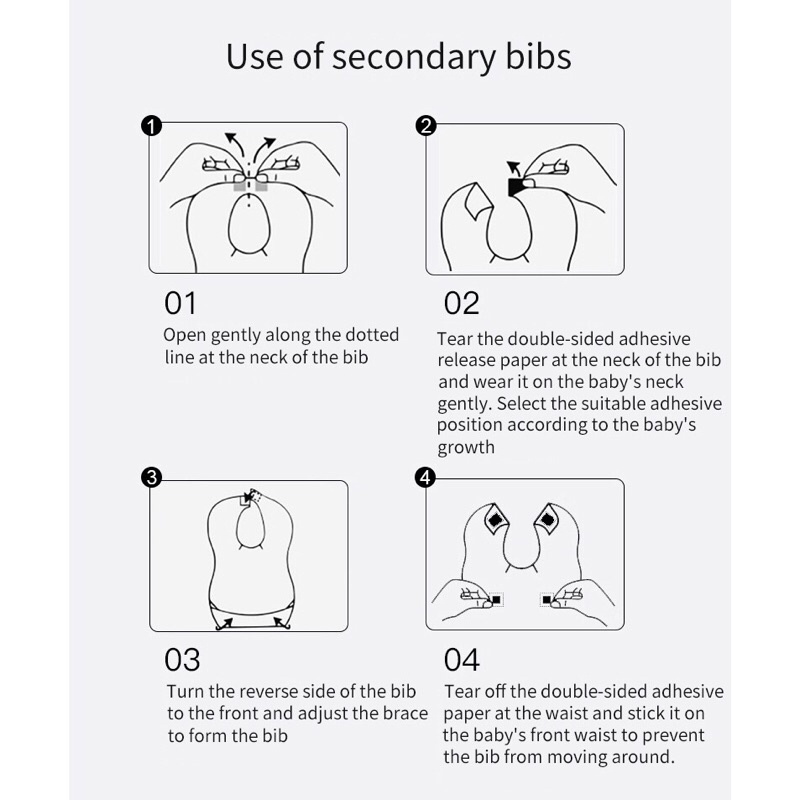 Use of secondary bibs

1

01

Open gently along the dotted line at the neck of the bib

2

02

Tear the double-sided adhesive release paper at the neck of the bib and wear it on the baby's neck gently. Select the suitable adhesive position according to the baby's growth

3

03

Turn the reverse side of the bib to the front and adjust the brace to form the bib

4

04

Tear off the double-sided adhesive paper at the waist and stick it on the baby's front waist to prevent the bib from moving around.