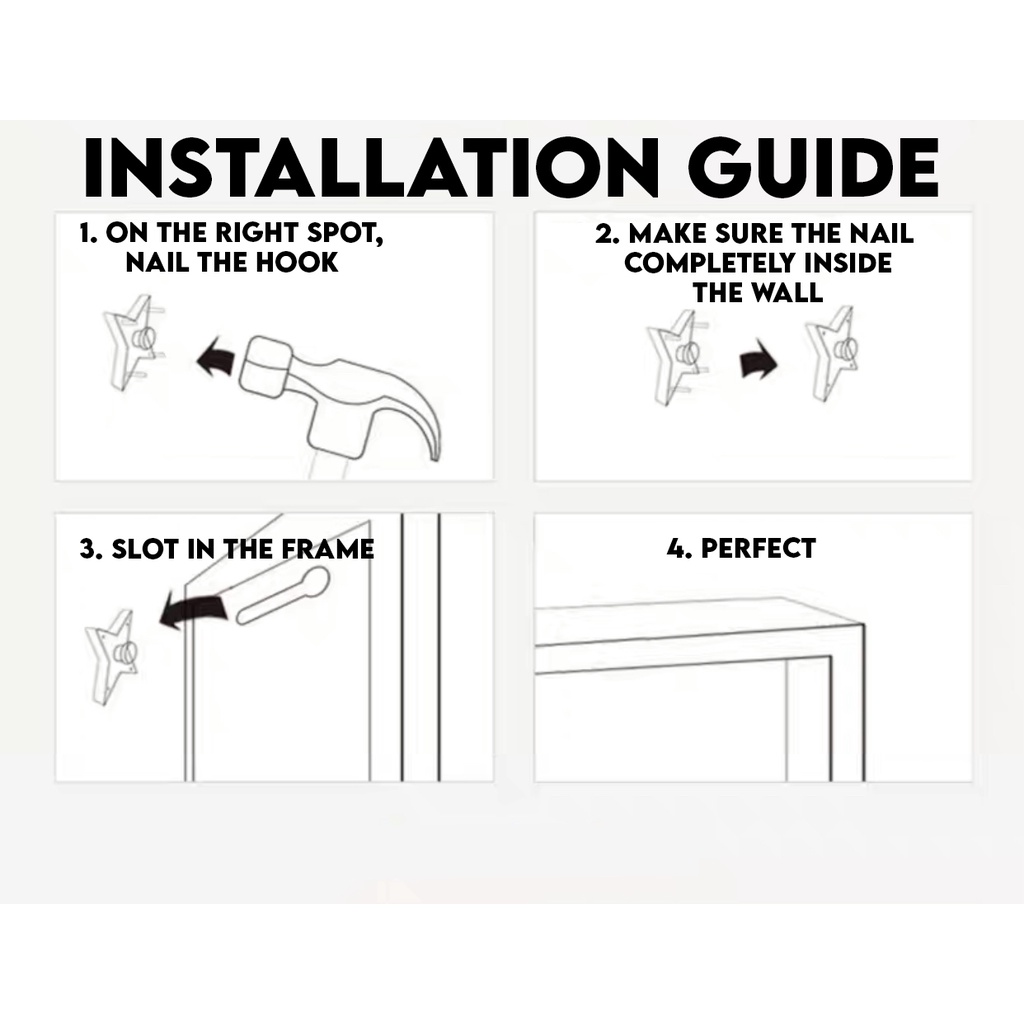 INSTALLATION GUIDE

1. ON THE RIGHT SPOT, NAIL THE HOOK

2. MAKE SURE THE NAIL COMPLETELY INSIDE THE WALL

3. SLOT IN THE FRAME

4. PERFECT