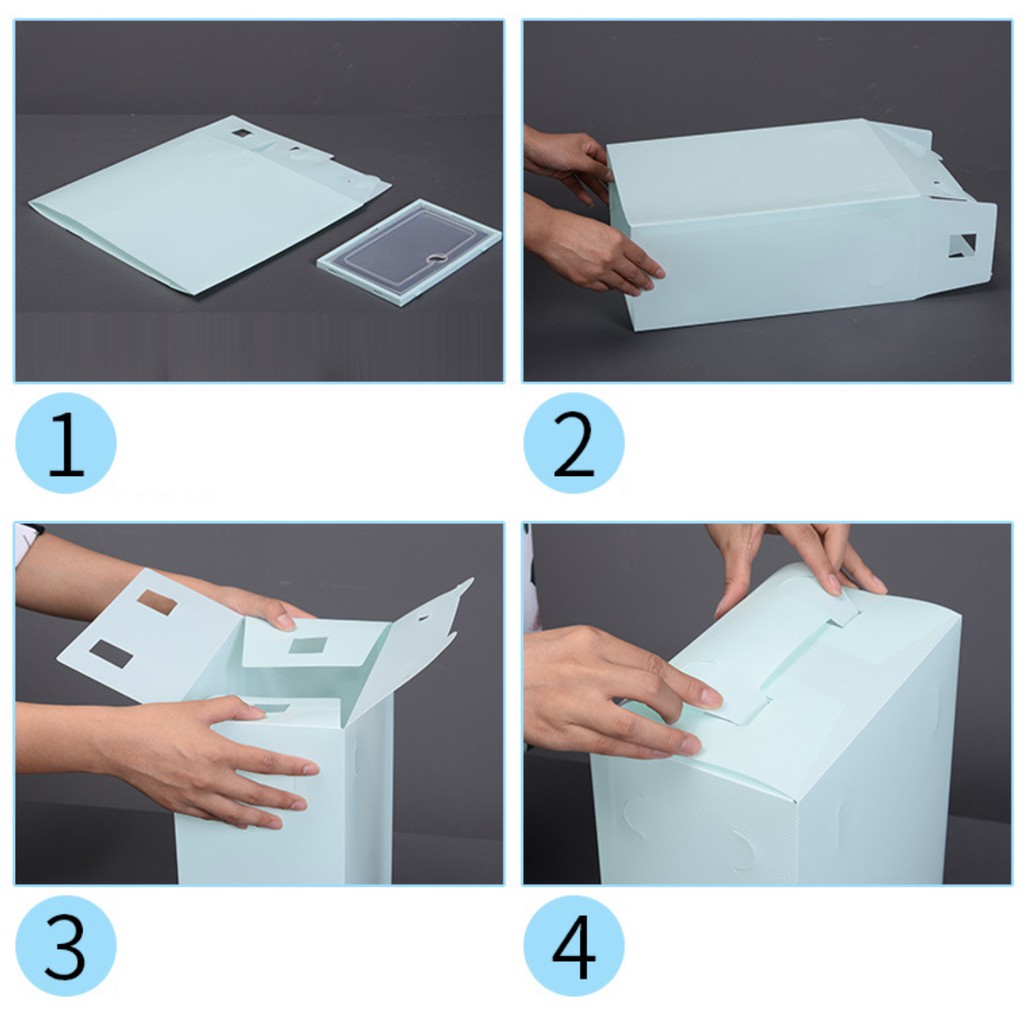 1

2

3

4