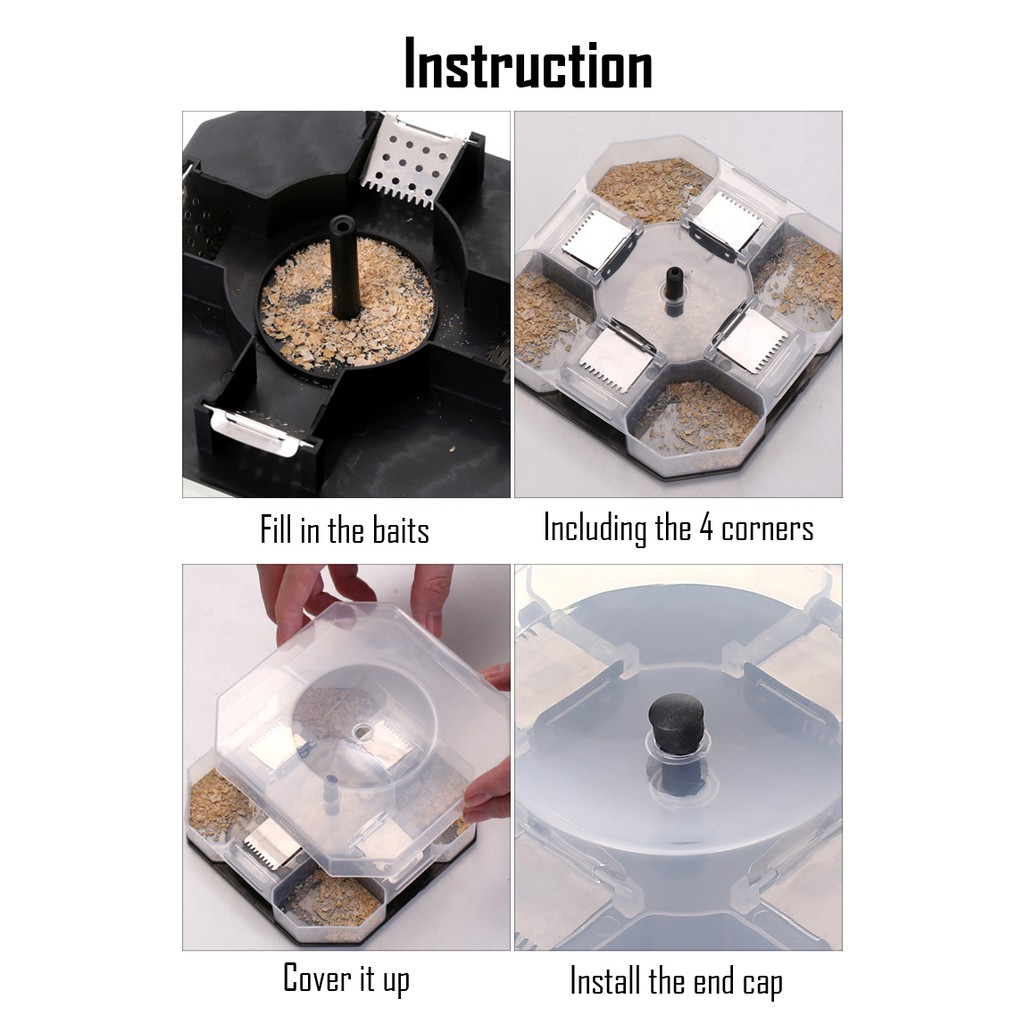 Instruction

Fill in the baits

Including the 4 corners

Cover it up

Install the end cap