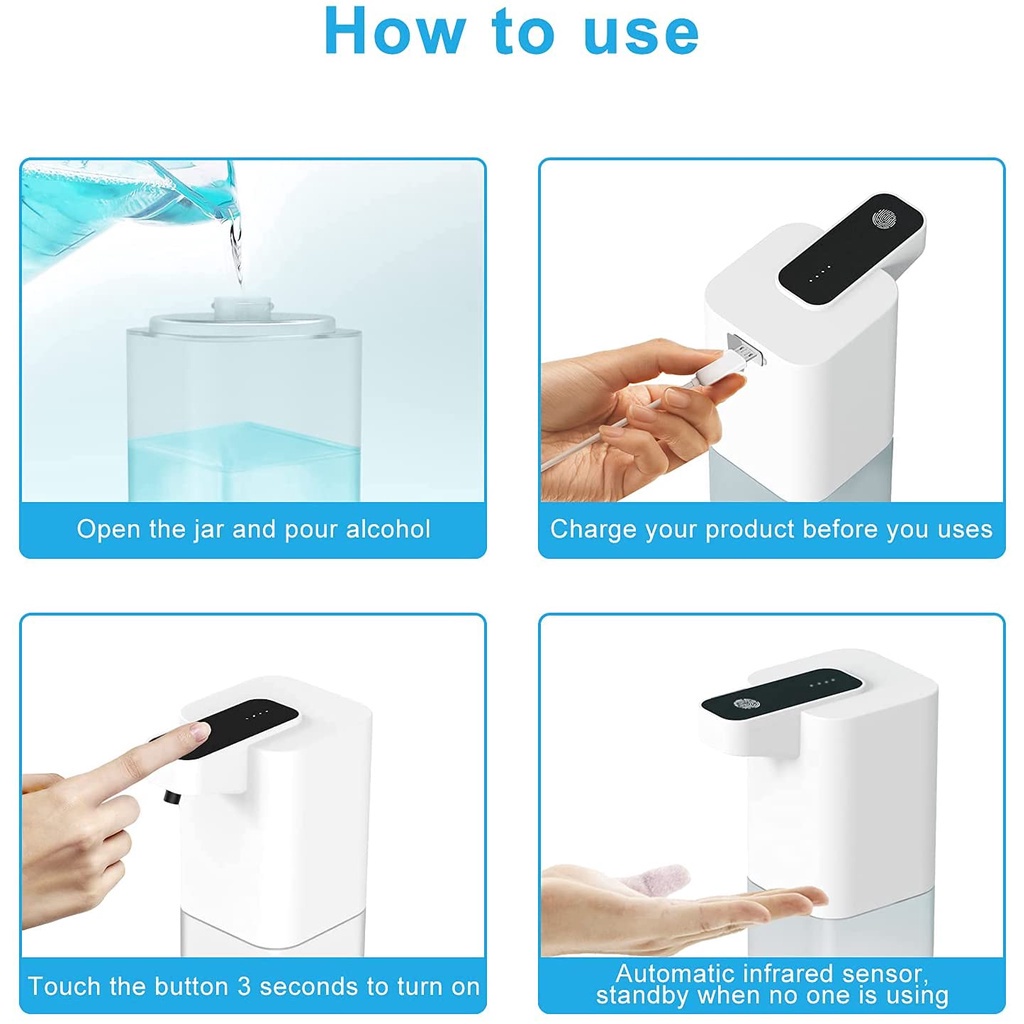 How to use

Open the jar and pour alcohol

Charge your product before you uses

Touch the button 3 seconds to turn on

Automatic infrared sensor, standby when no one is using