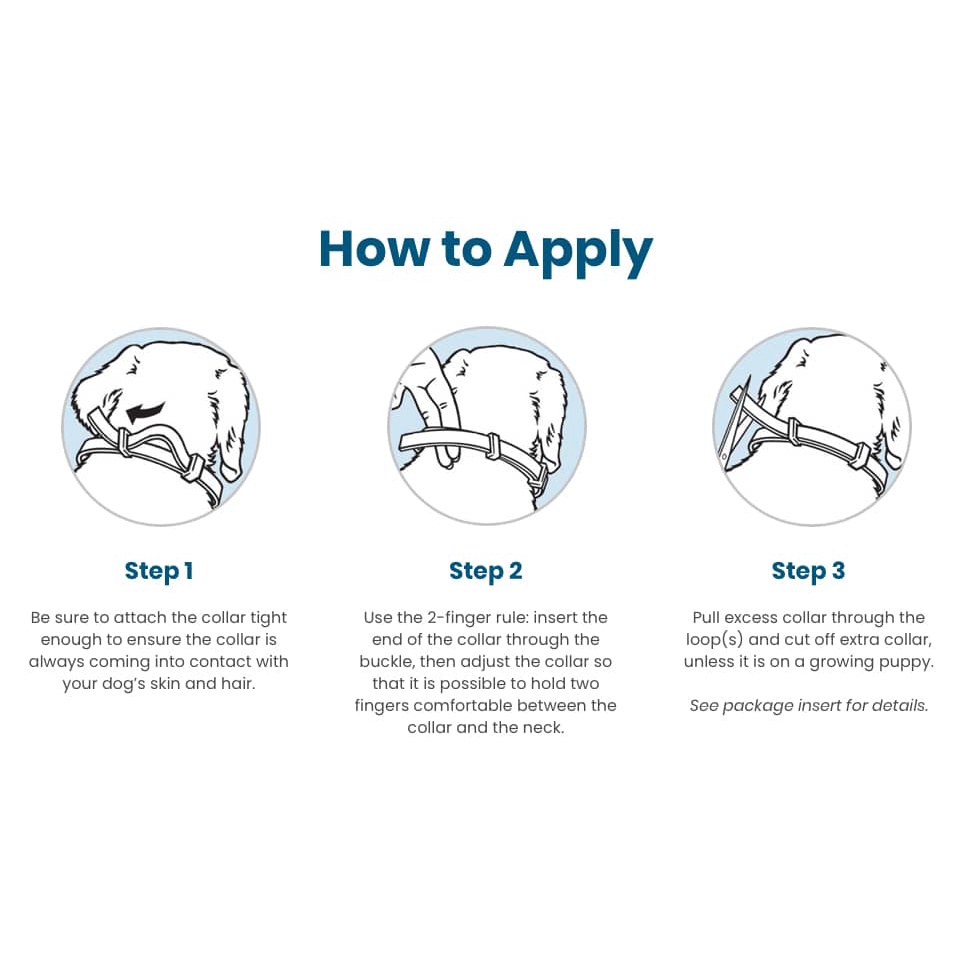 How to Apply

Step 1

Be sure to attach the collar tight enough to ensure the collar is always coming into contact with your dog's skin and hair.

Step 2

Use the 2-finger rule: insert the end of the collar through the buckle, then adjust the collar so that it is possible to hold two fingers comfortable between the collar and the neck.

Step 3

Pull excess collar through the loop(s) and cut off extra collar, unless it is on a growing puppy.

See package insert for details.