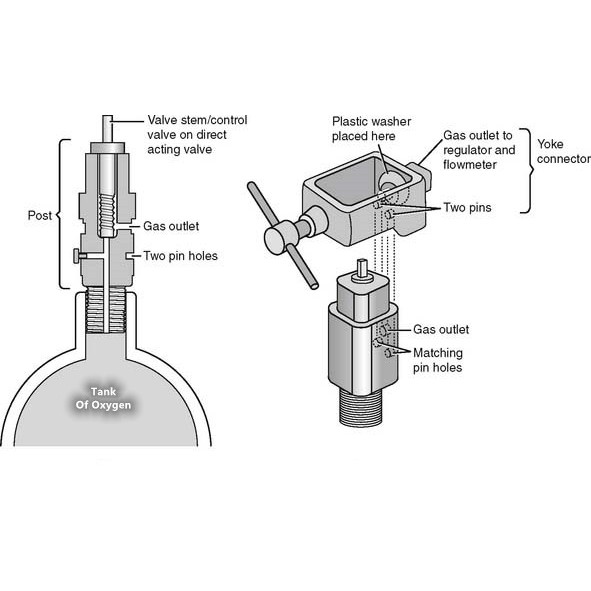 Valve stem/control valve on direct acting valve

Post

Gas outlet

Two pin holes

Tank Of Oxygen

Plastic washer placed here

Gas outlet to regulator and flowmeter

Yoke connector

Two pins

Gas outlet

Matching pin holes