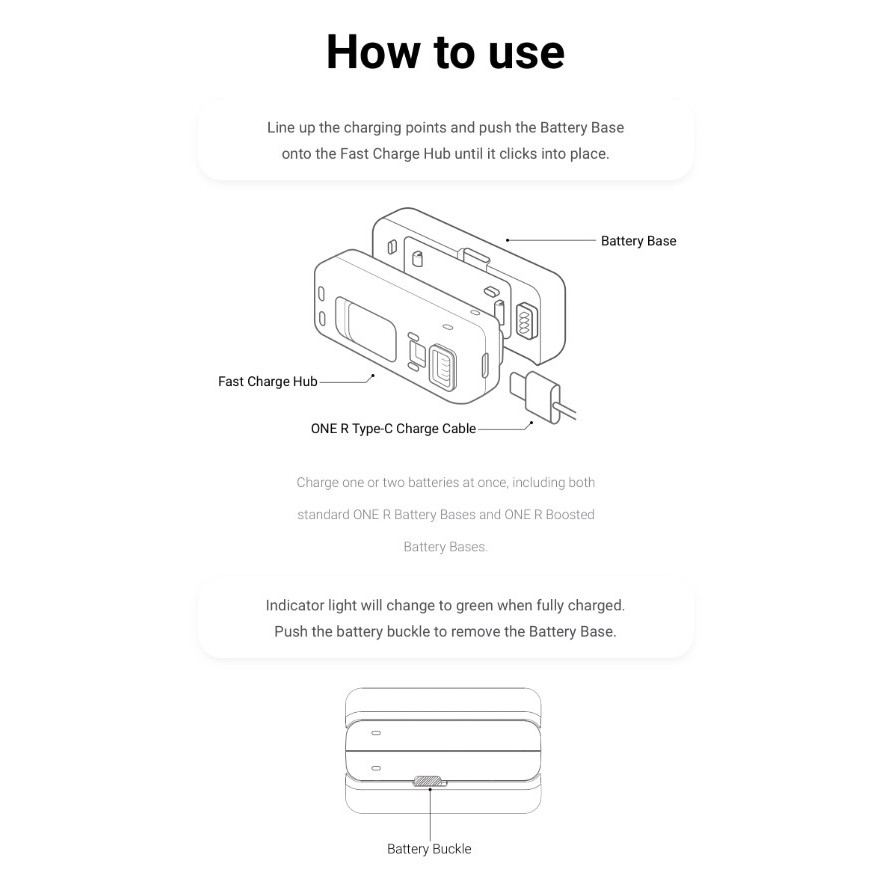 How to use

Line up the charging points and push the Battery Base onto the Fast Charge Hub until it clicks into place.

Battery Base

Fast Charge Hub

ONE R Type-C Charge Cable

Charge one or two batteries at once, including both standard ONE R Battery Bases and ONE R Boosted Battery Bases.

Indicator light will change to green when fully charged. Push the battery buckle to remove the Battery Base.

Battery Buckle