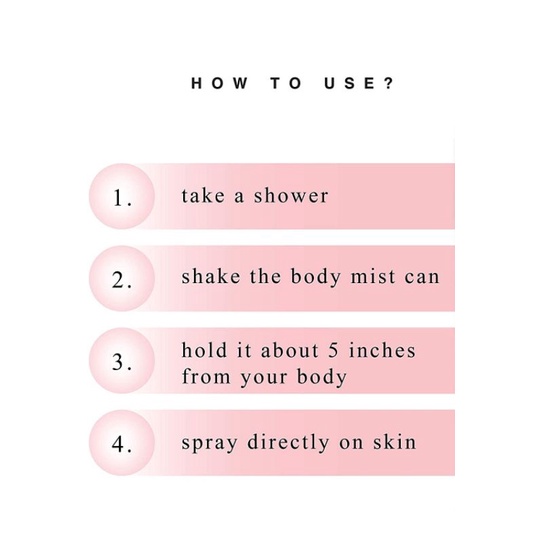 HOW TO USE?

1. take a shower

2. shake the body mist can

3. hold it about 5 inches from your body

4. spray directly on skin