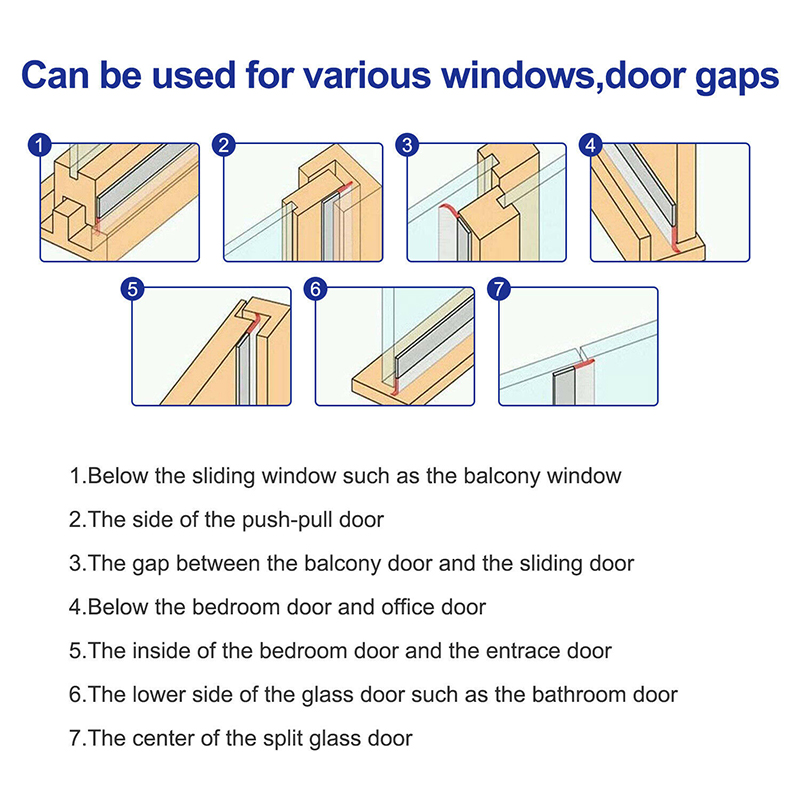 Can be used for various windows,door gaps

1

2

3

4

5

6

7

1.Below the sliding window such as the balcony window

2.The side of the push-pull door

3.The gap between the balcony door and the sliding door

4.Below the bedroom door and office door

5.The inside of the bedroom door and the entrace door

6.The lower side of the glass door such as the bathroom door

7.The center of the split glass door