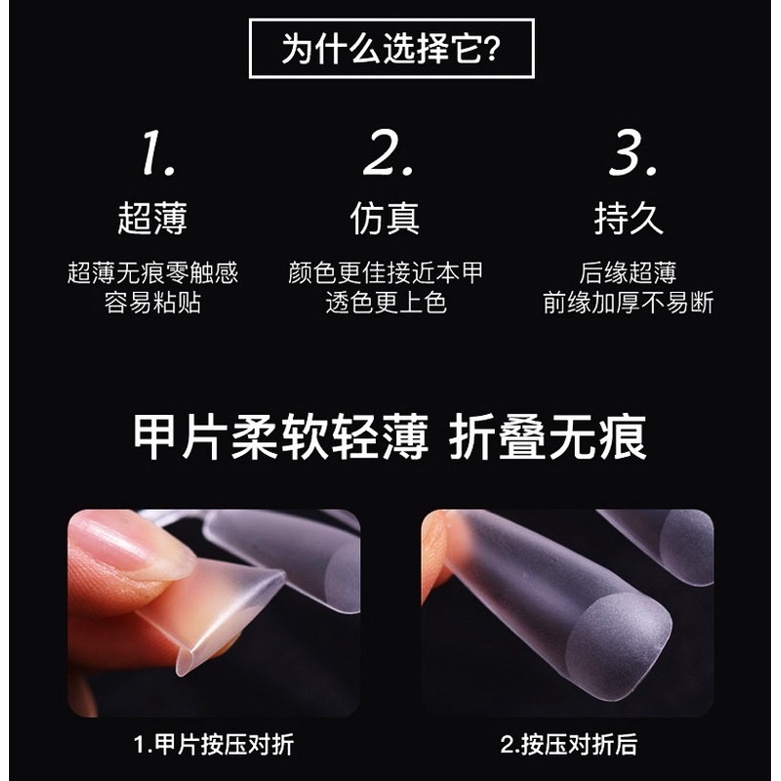 为什么选择它?

1.
超薄
超薄无痕零触感
容易粘贴

2.
仿真
颜色更佳接近本甲
透色更上色

3.
持久
后缘超薄
前缘加厚不易断

甲片柔软轻薄 折叠无痕

1.甲片按压对折

2.按压对折后