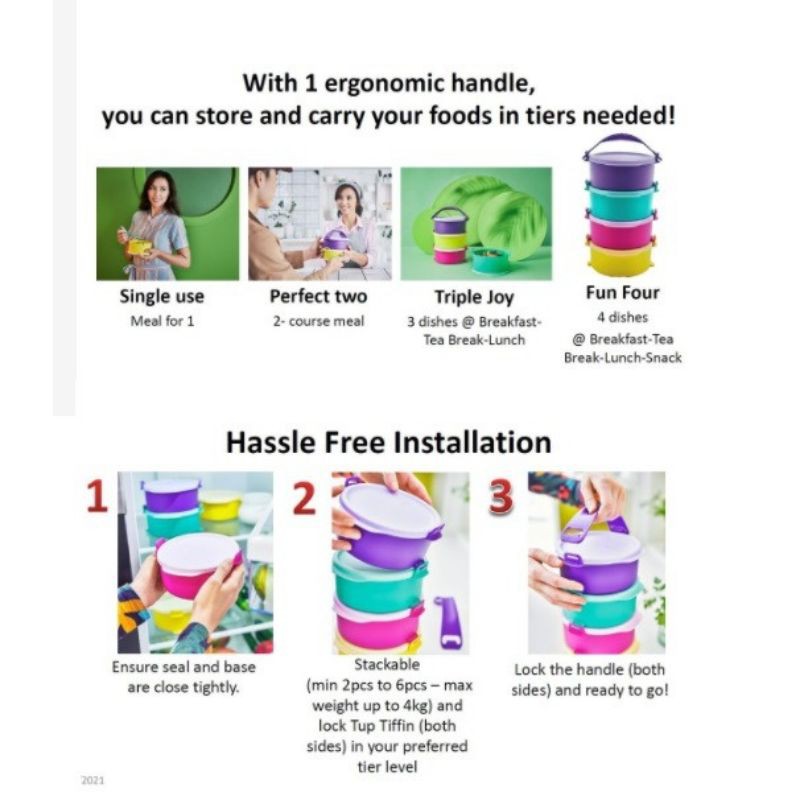 With 1 ergonomic handle, you can store and carry your foods in tiers needed!

Single use
Meal for 1

Perfect two
2- course meal

Triple Joy
3 dishes @ Breakfast-Tea Break-Lunch

Fun Four
4 dishes @ Breakfast-Tea Break-Lunch-Snack

Hassle Free Installation

1
Ensure seal and base are close tightly.

2
Stackable (min 2pcs to 6pcs – max weight up to 4kg) and lock Tup Tiffin (both sides) in your preferred tier level

3
Lock the handle (both sides) and ready to go!

2021