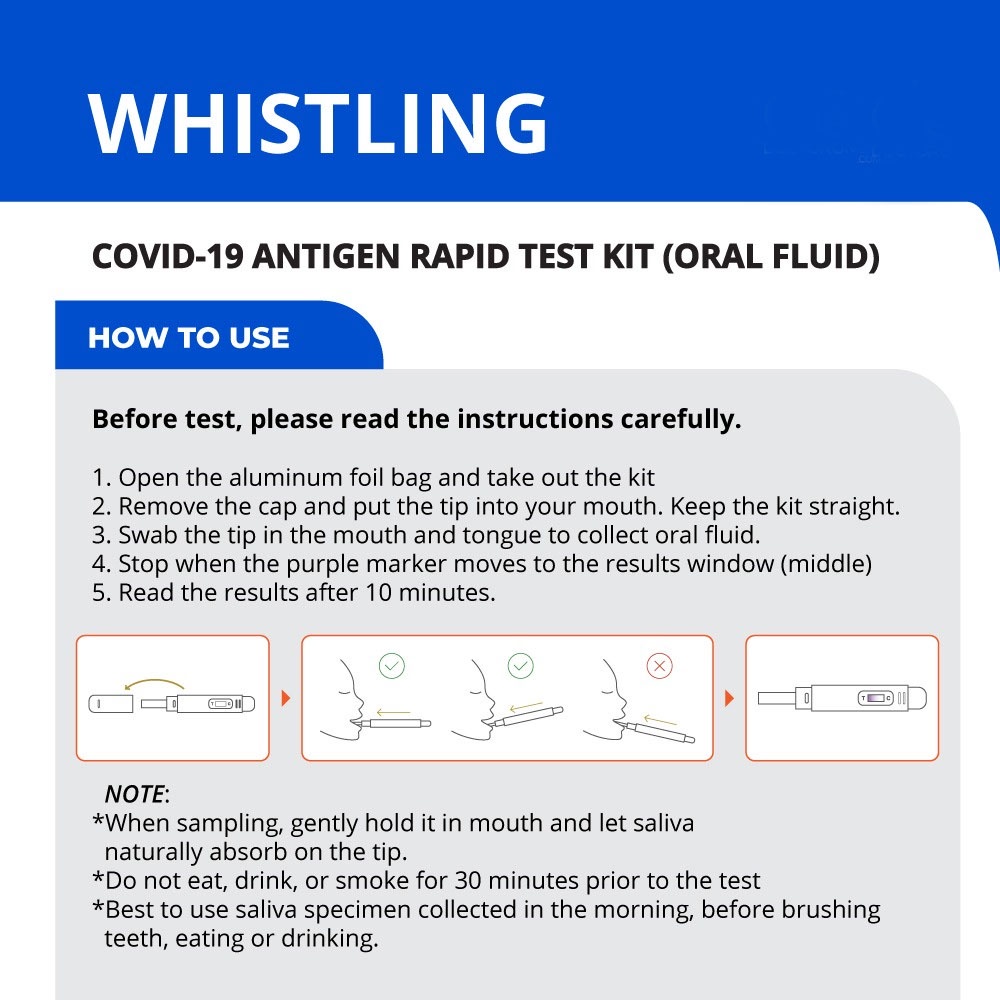 WHISTLING

COVID-19 ANTIGEN RAPID TEST KIT (ORAL FLUID)

HOW TO USE

Before test, please read the instructions carefully.

1. Open the aluminum foil bag and take out the kit
2. Remove the cap and put the tip into your mouth. Keep the kit straight.
3. Swab the tip in the mouth and tongue to collect oral fluid.
4. Stop when the purple marker moves to the results window (middle)
5. Read the results after 10 minutes.

NOTE:
*When sampling, gently hold it in mouth and let saliva naturally absorb on the tip.
*Do not eat, drink, or smoke for 30 minutes prior to the test
*Best to use saliva specimen collected in the morning, before brushing teeth, eating or drinking.