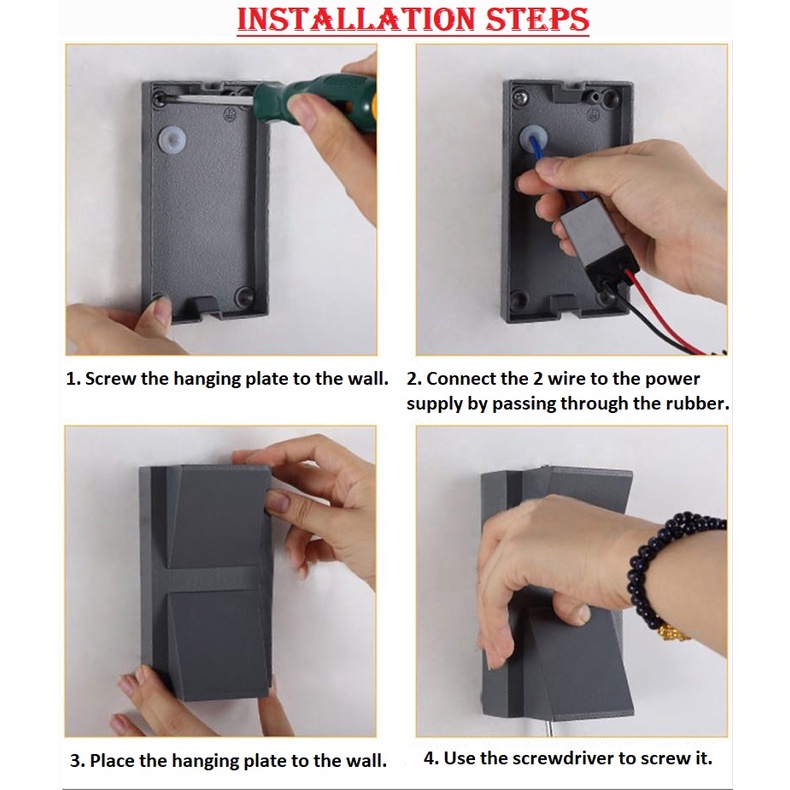 INSTALLATION STEPS

1. Screw the hanging plate to the wall.

2. Connect the 2 wire to the power supply by passing through the rubber.

3. Place the hanging plate to the wall.

4. Use the screwdriver to screw it.