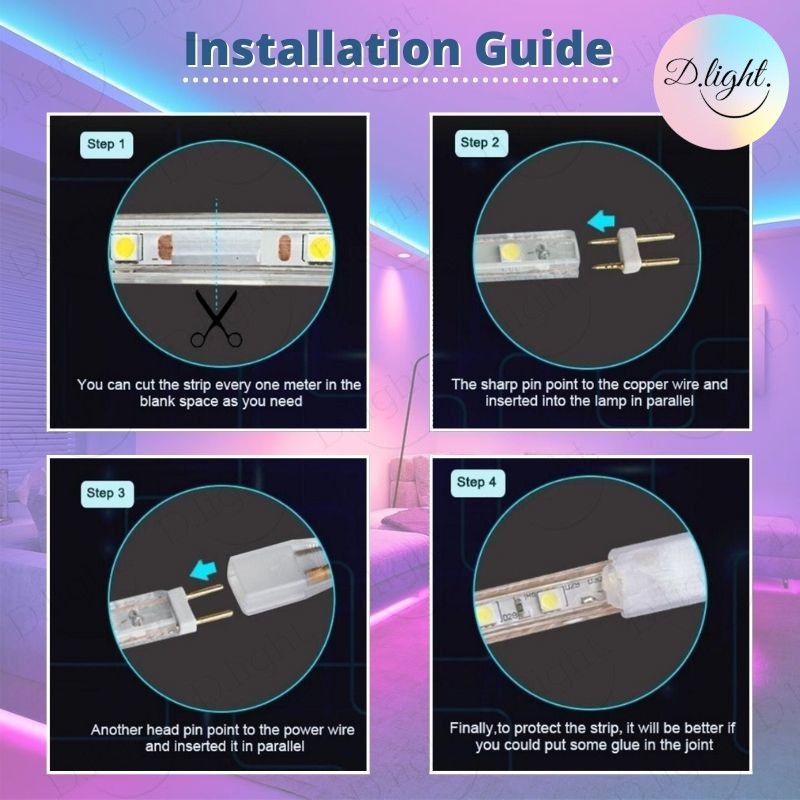 Installation Guide

D.light.

Step 1

You can cut the strip every one meter in the blank space as you need

Step 2

The sharp pin point to the copper wire and inserted into the lamp in parallel

Step 3

Another head pin point to the power wire and inserted it in parallel

Step 4

Finally,to protect the strip, it will be better if you could put some glue in the joint